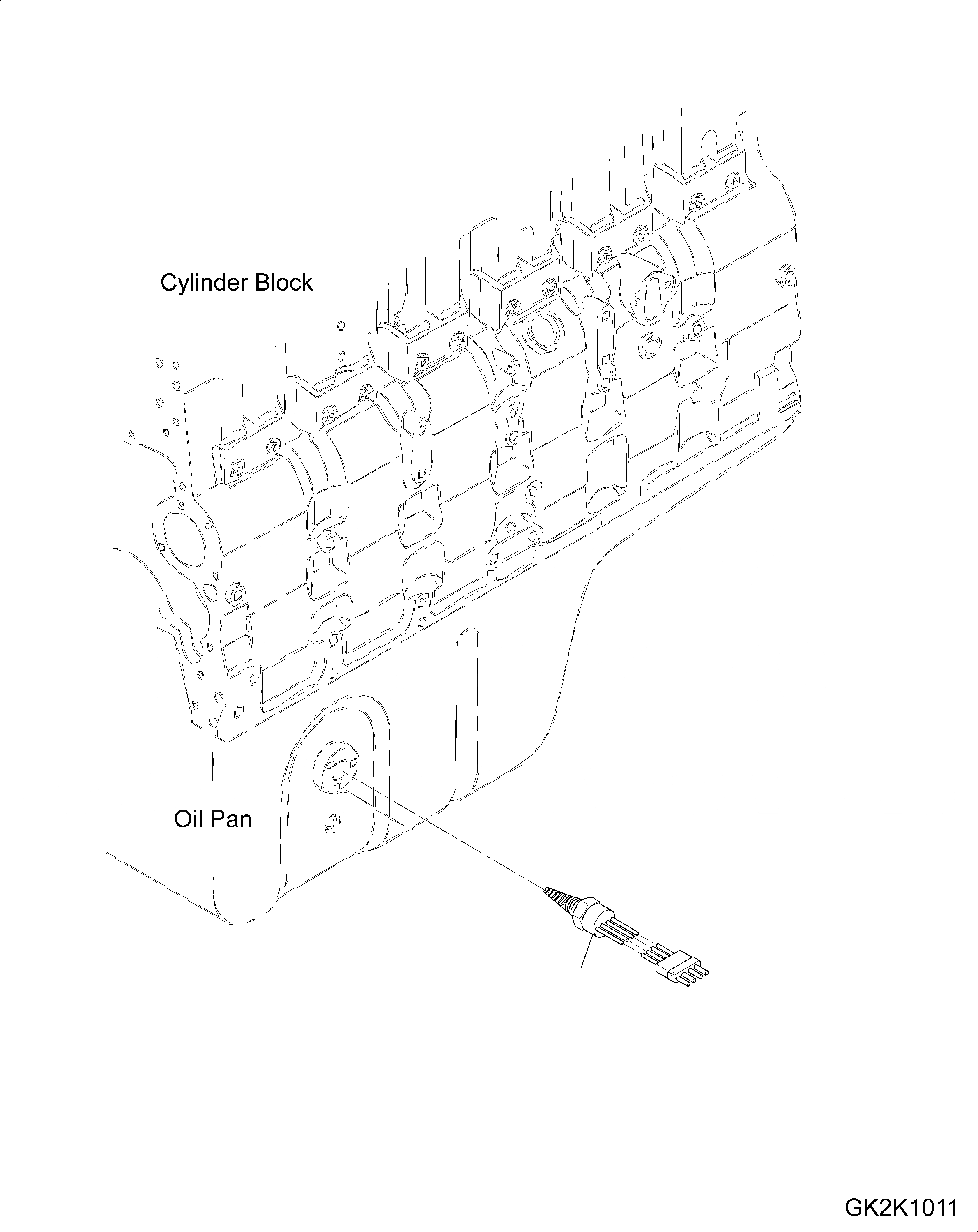 Cylinder Block

Oil Pan

GK2K1011