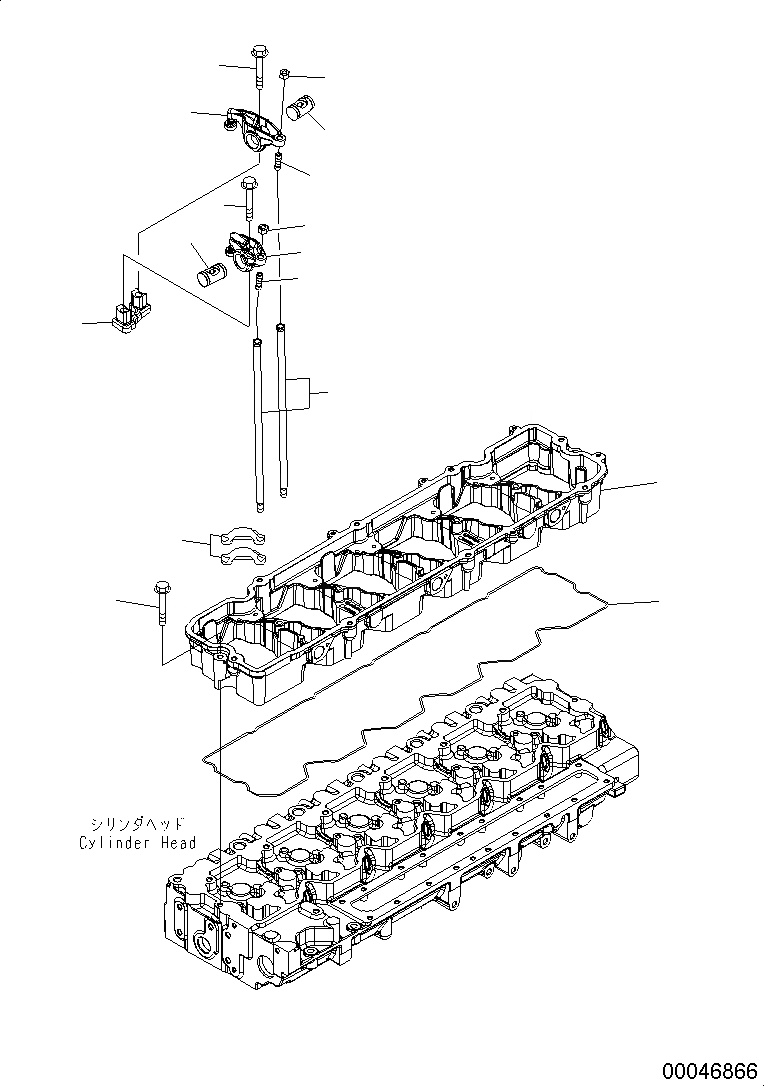 シリンダヘッド
Cylinder Head

00046866