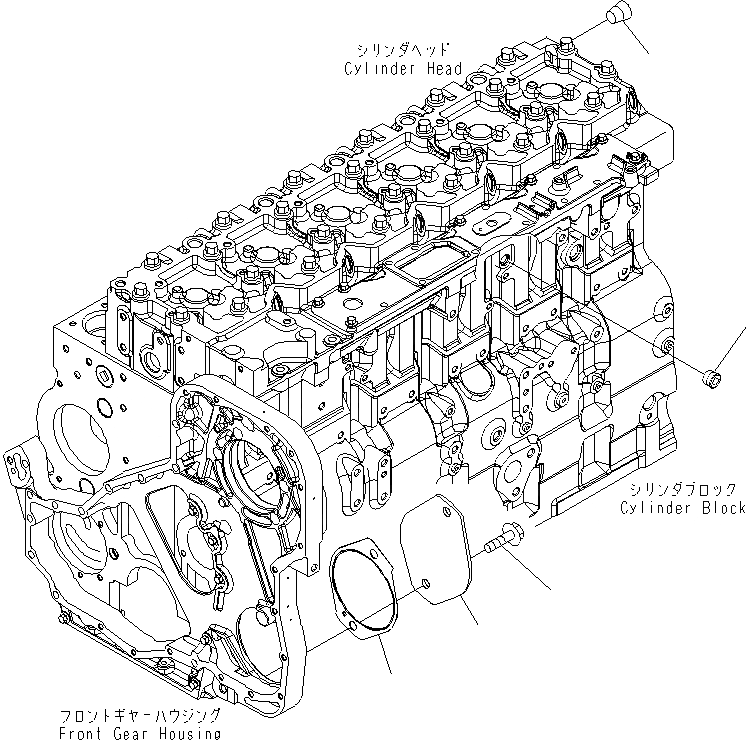 シリンダヘッド
Cylinder Head

シリンダブロック
Cylinder Block

フロントギヤーハウジング
Front Gear Housing