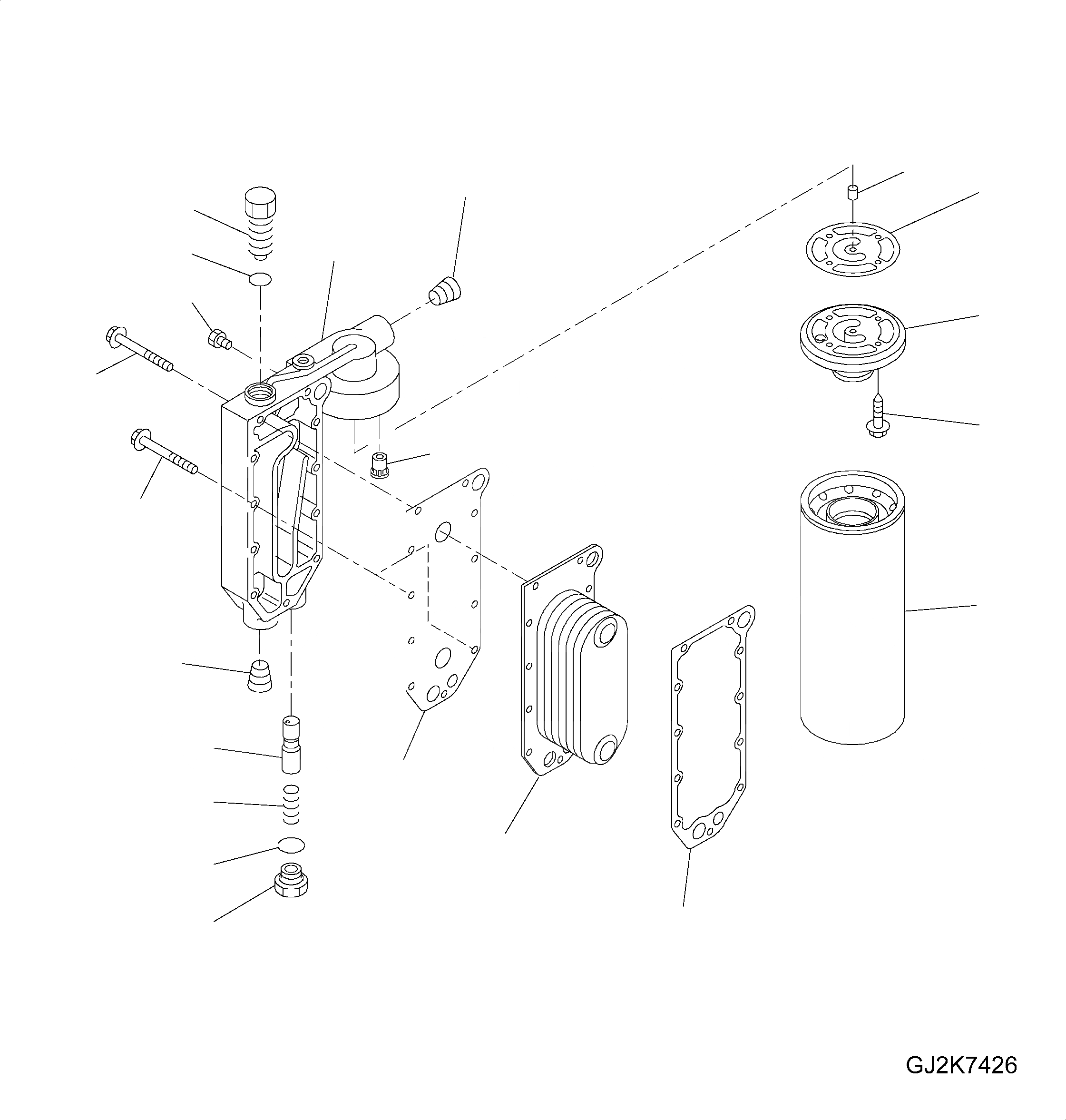 GJ2K7426