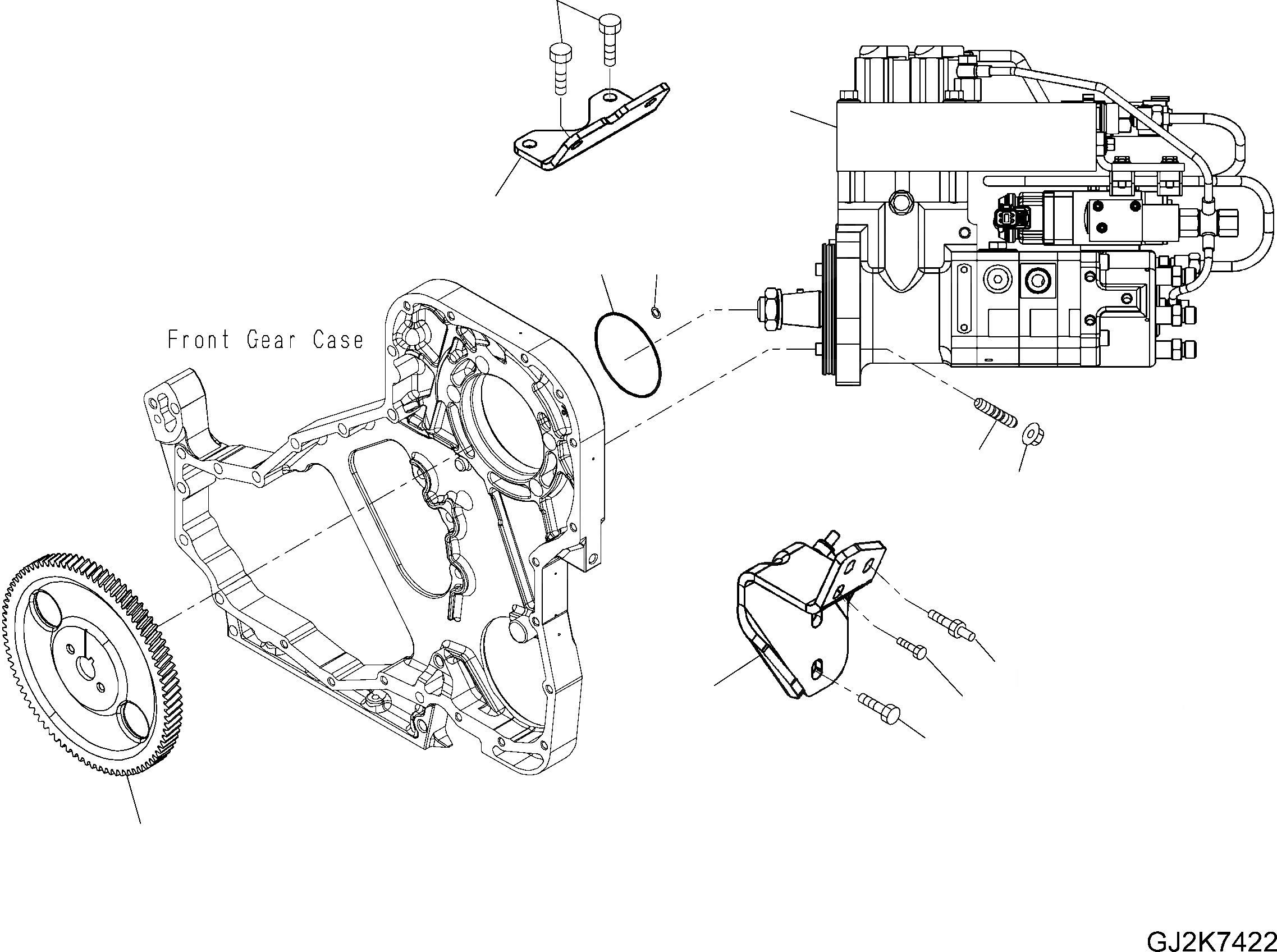 Front Gear Case

GJ2K7422