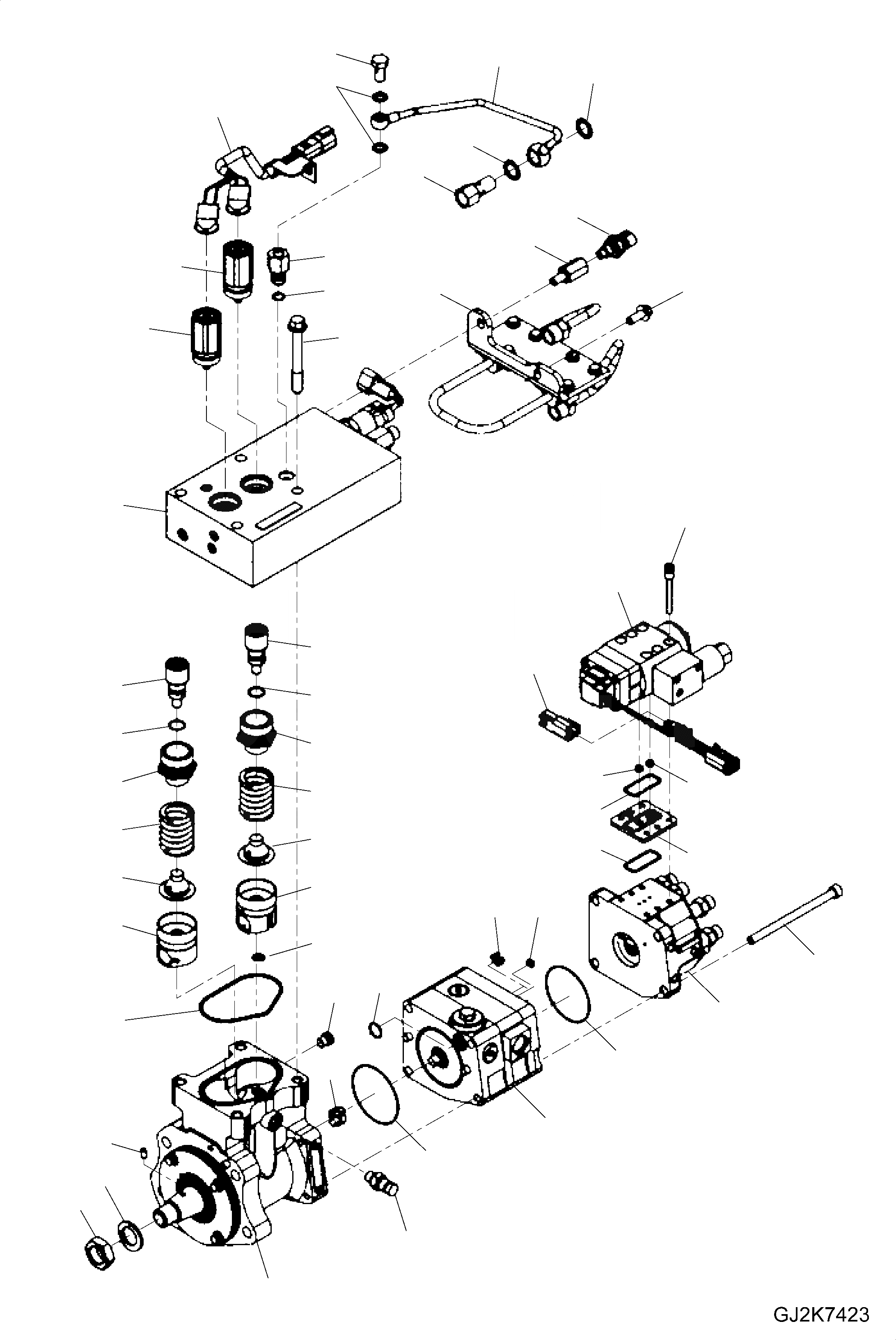 GJ2K7423