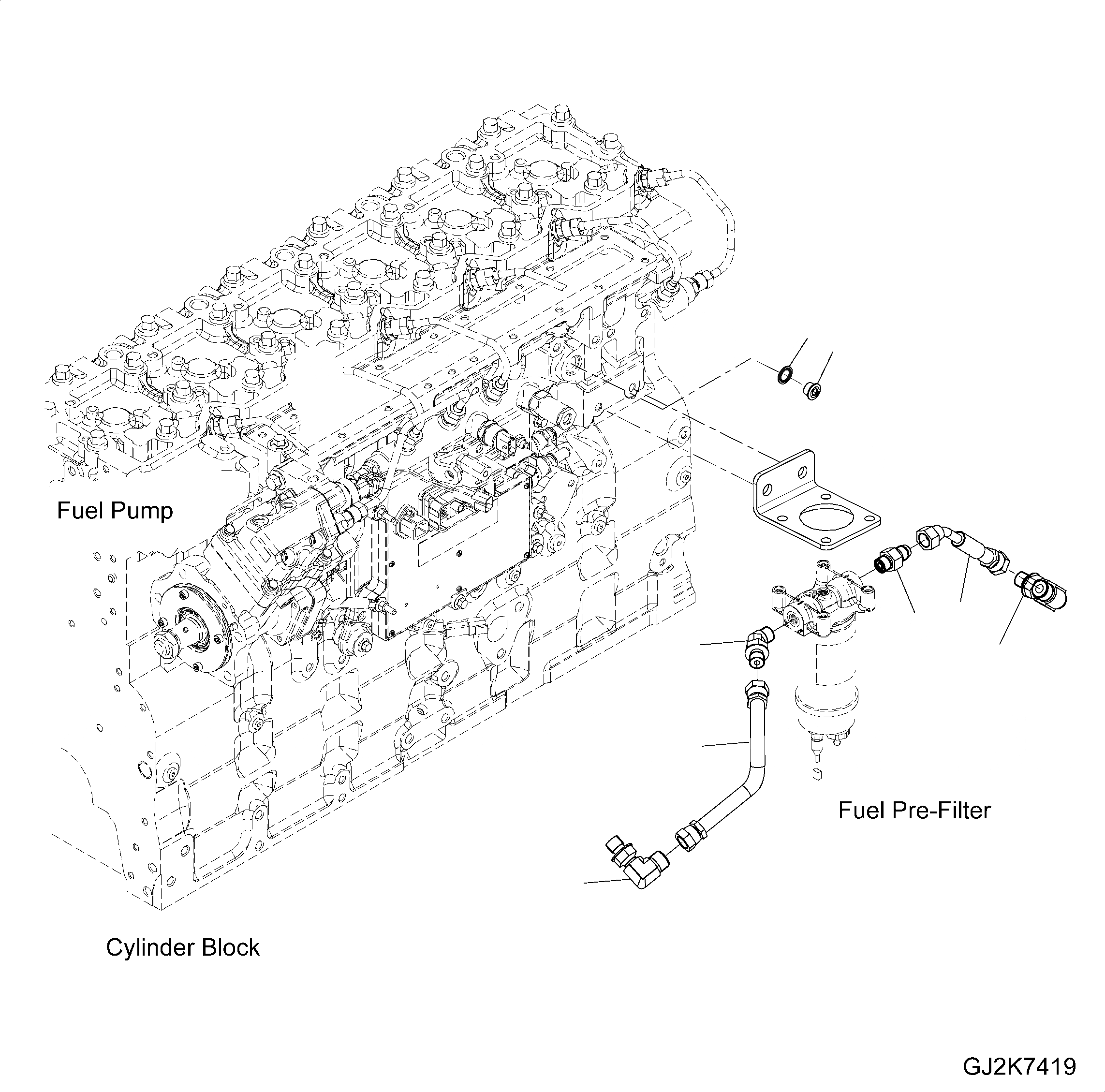 Fuel Pump

Fuel Pre-Filter

Cylinder Block

GJ2K7419