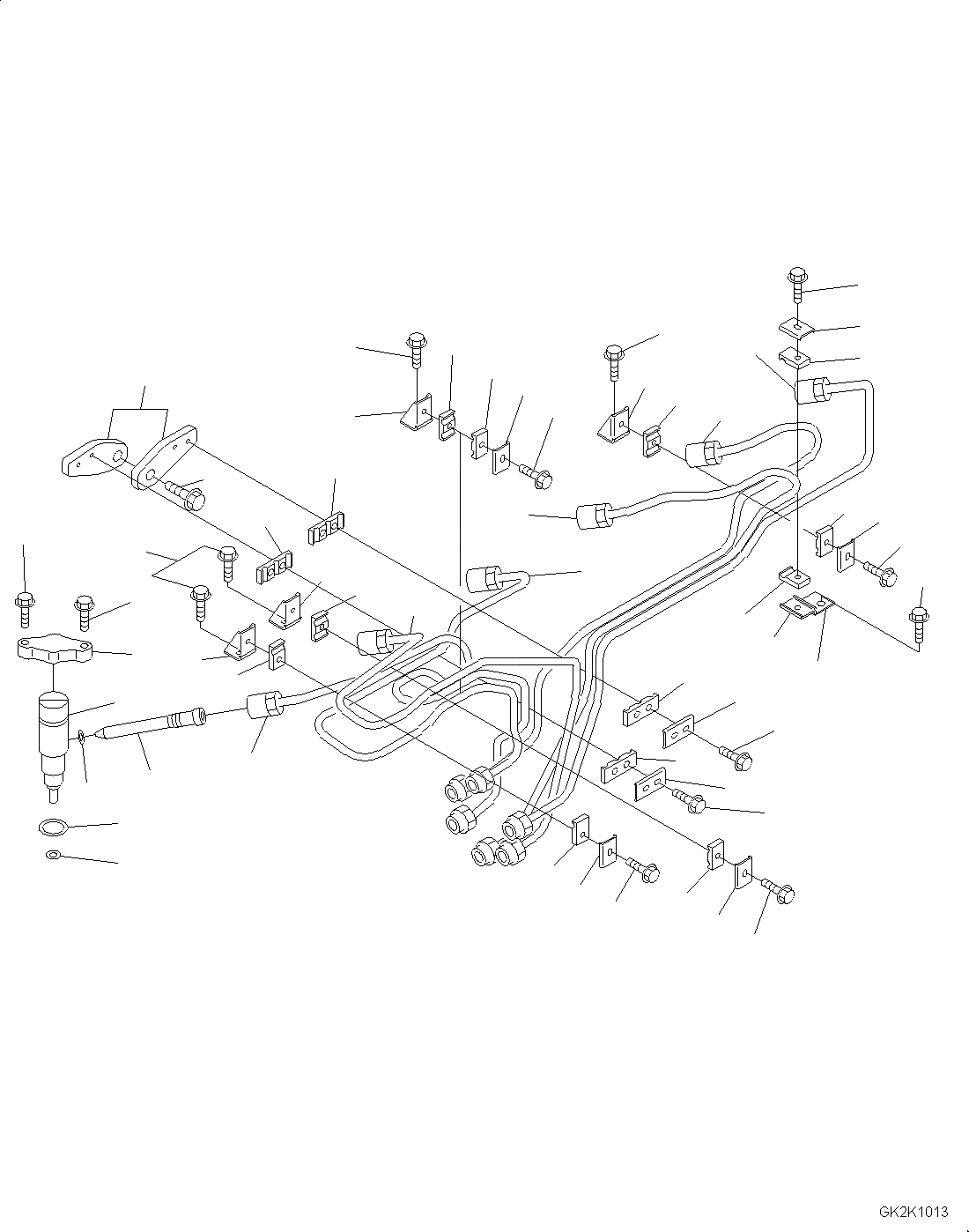 GK2K1013