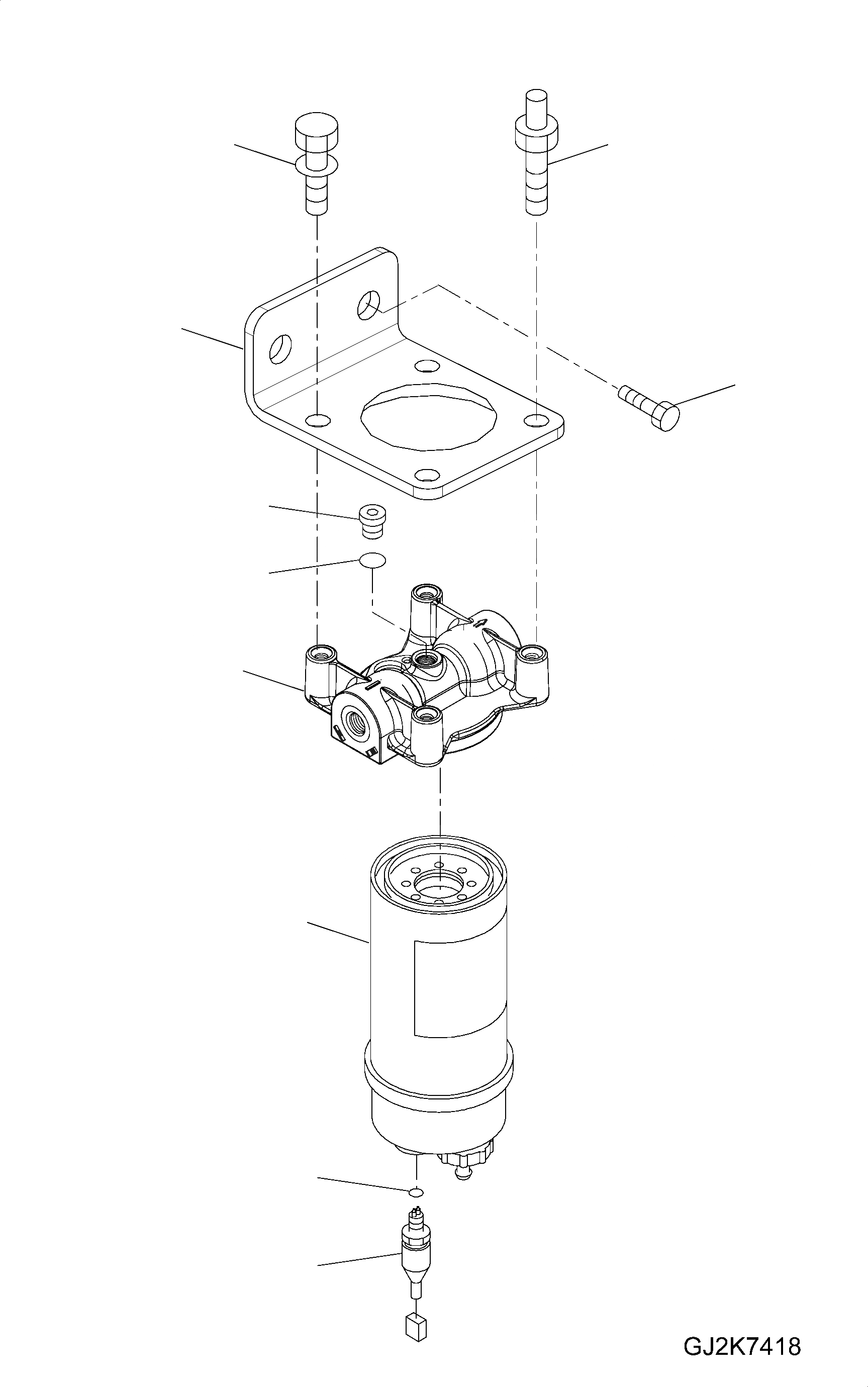 GJ2K7418