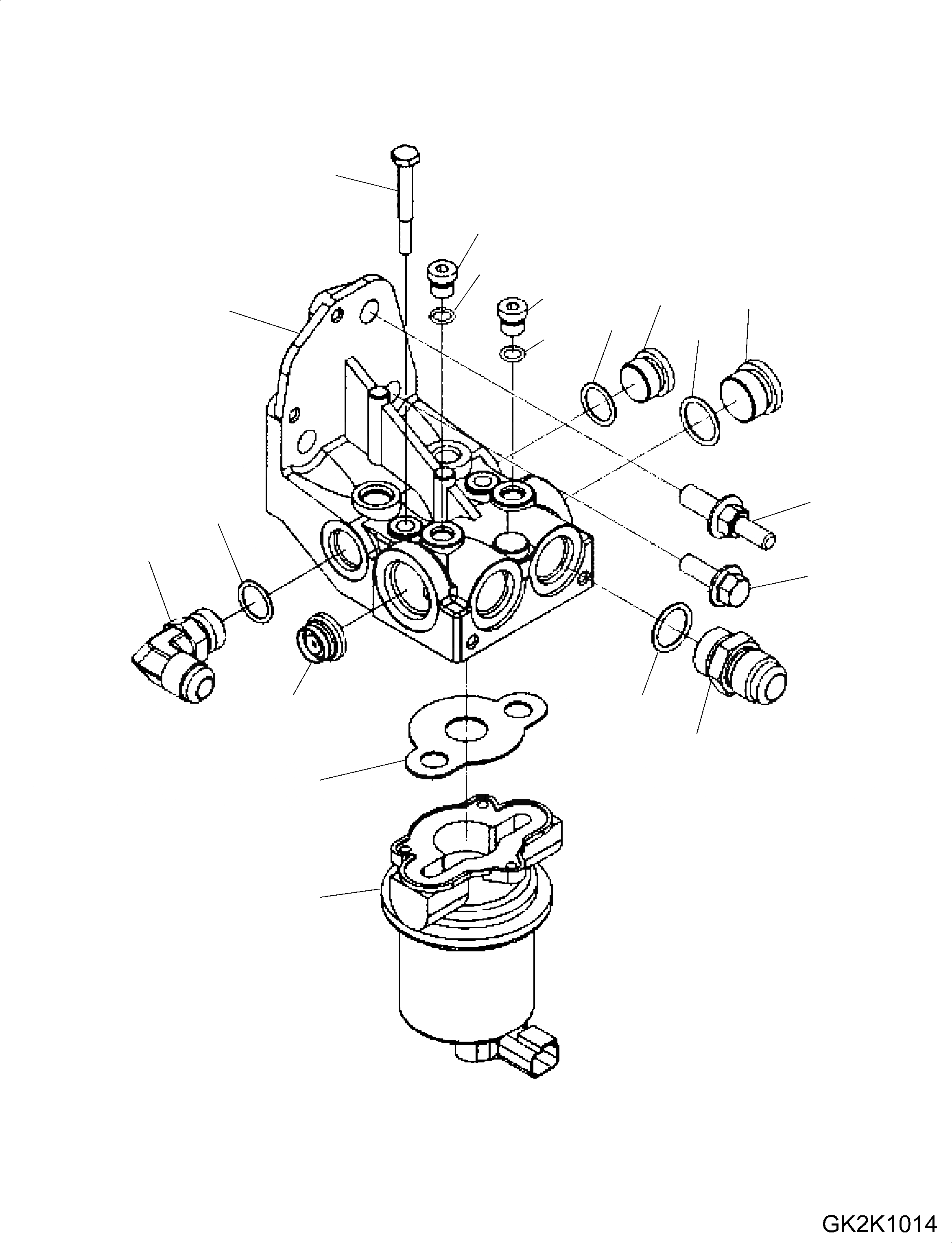 GK2K1014