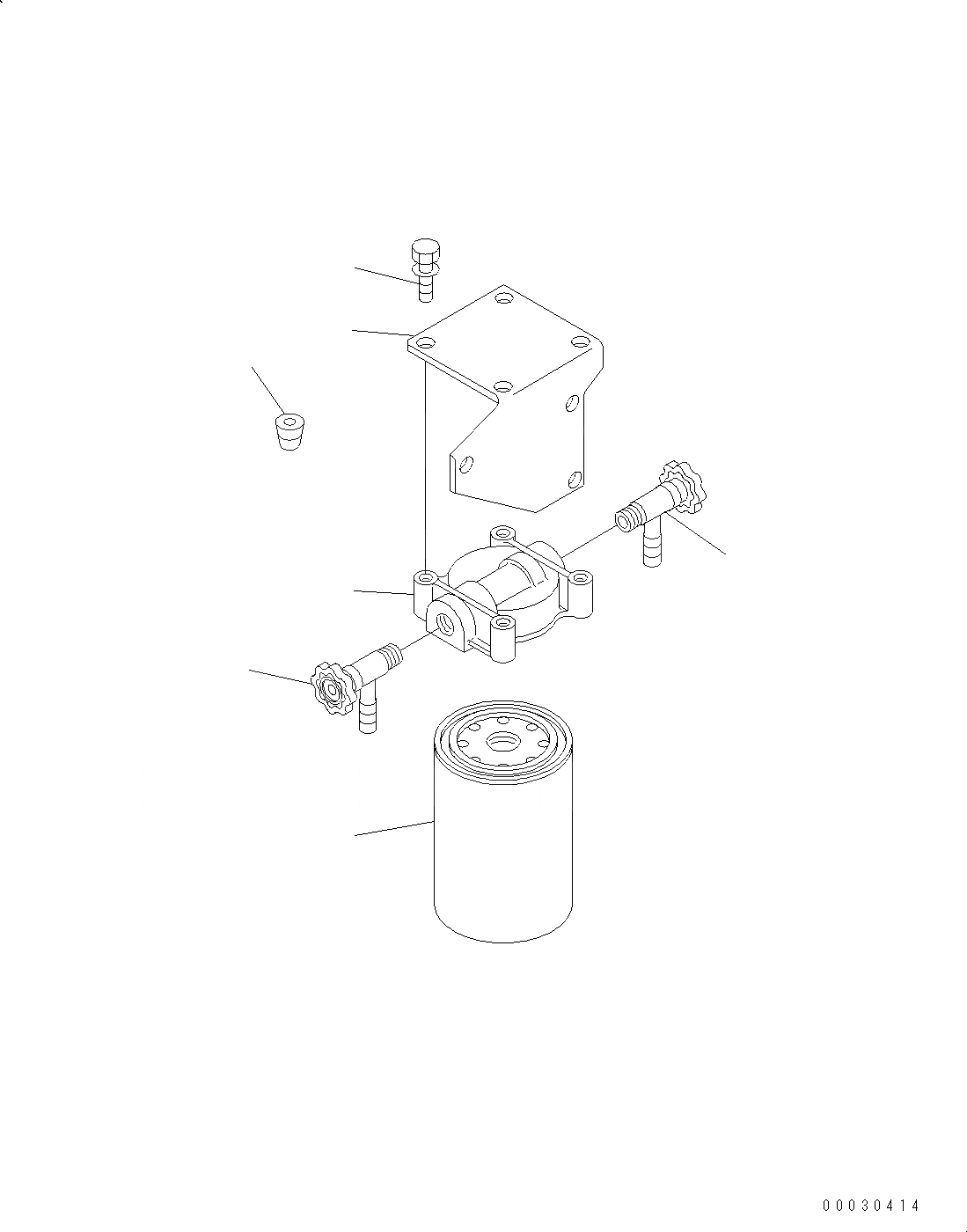 00030414