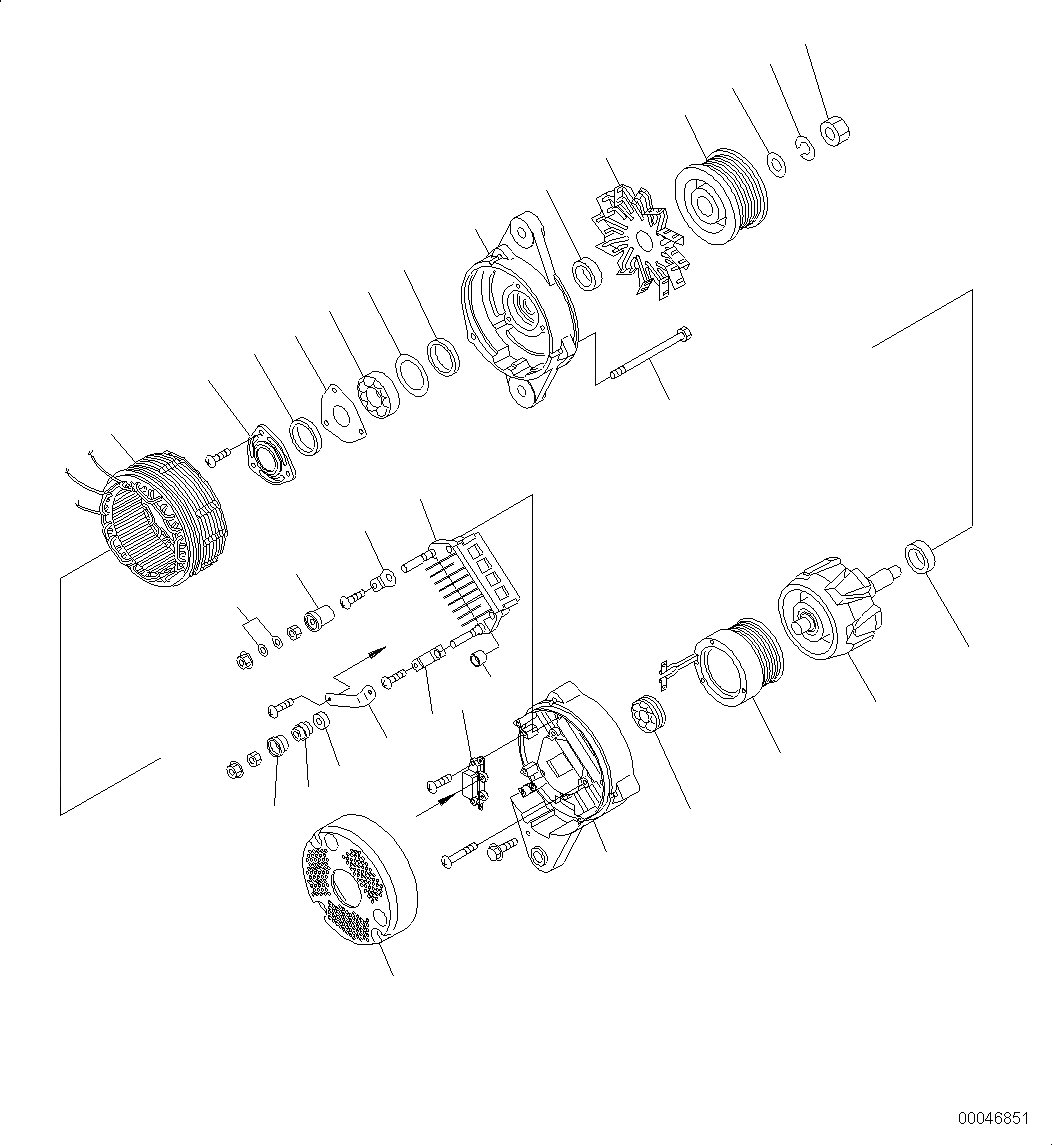 00046851