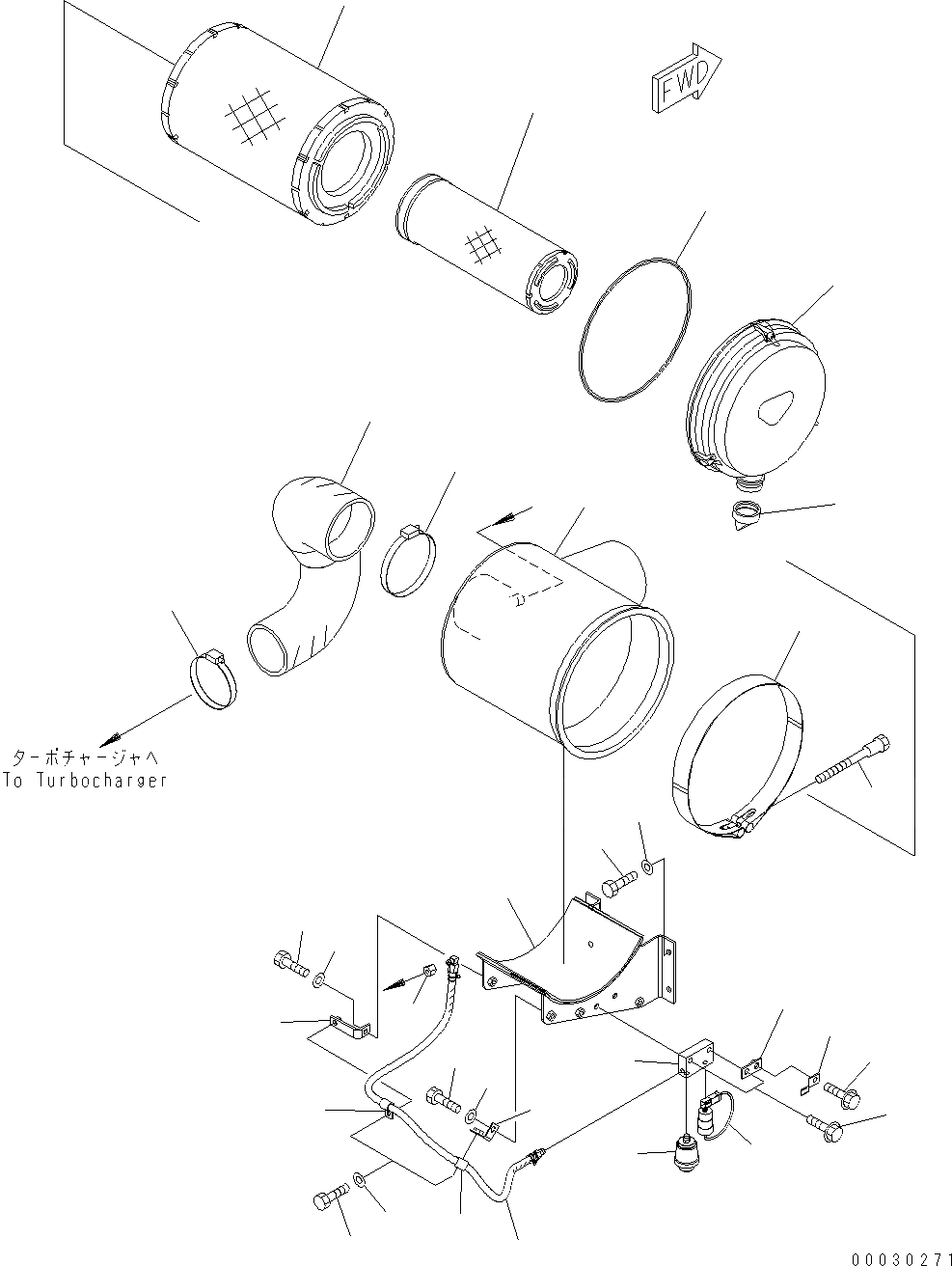 FWD

ターボチャージャへ
To Turbocharger

00030271