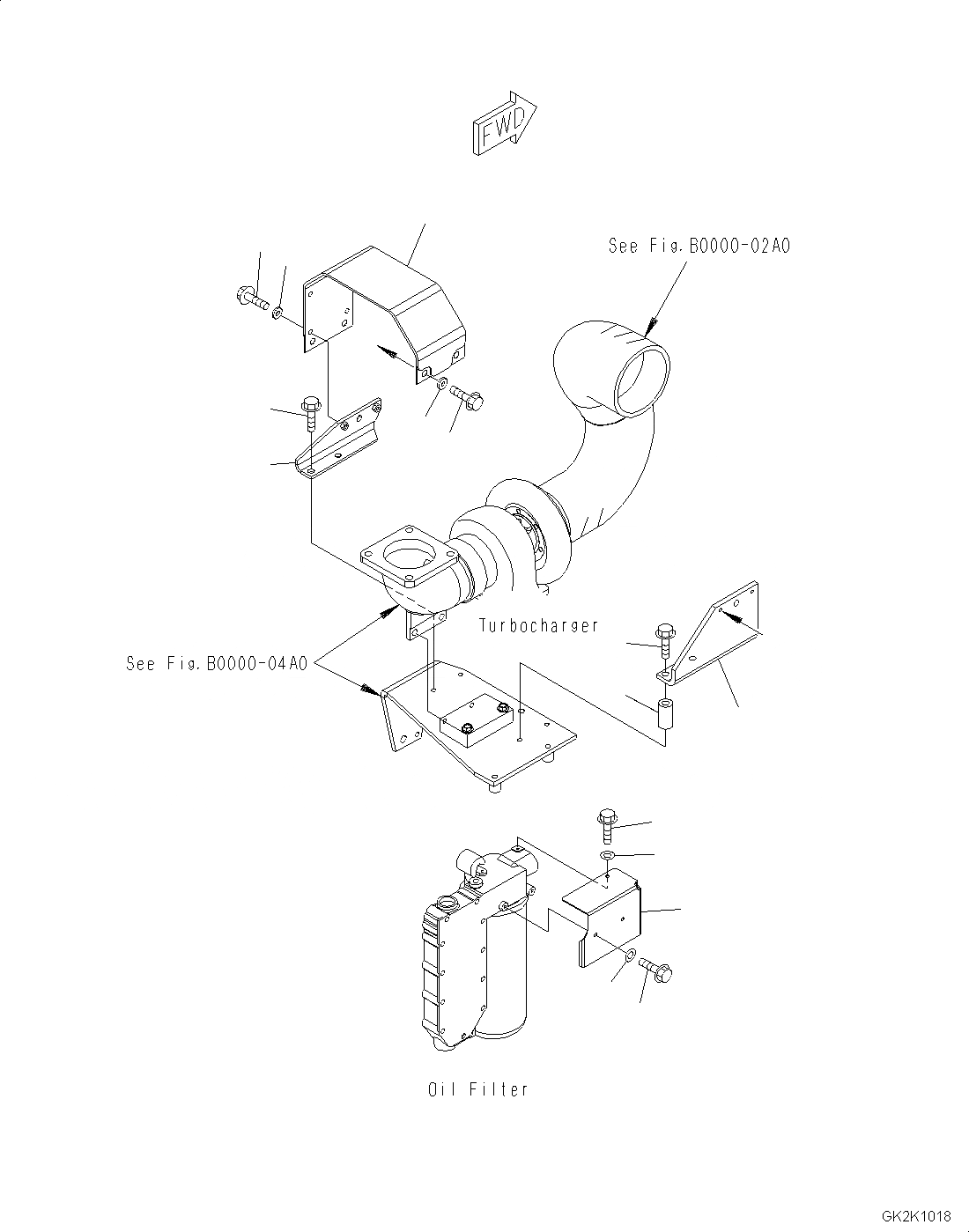 FWD

See Fig.B0000-02A0

Turbocharger

See Fig.B0000-04A0

Oil Filter

GK2K1018