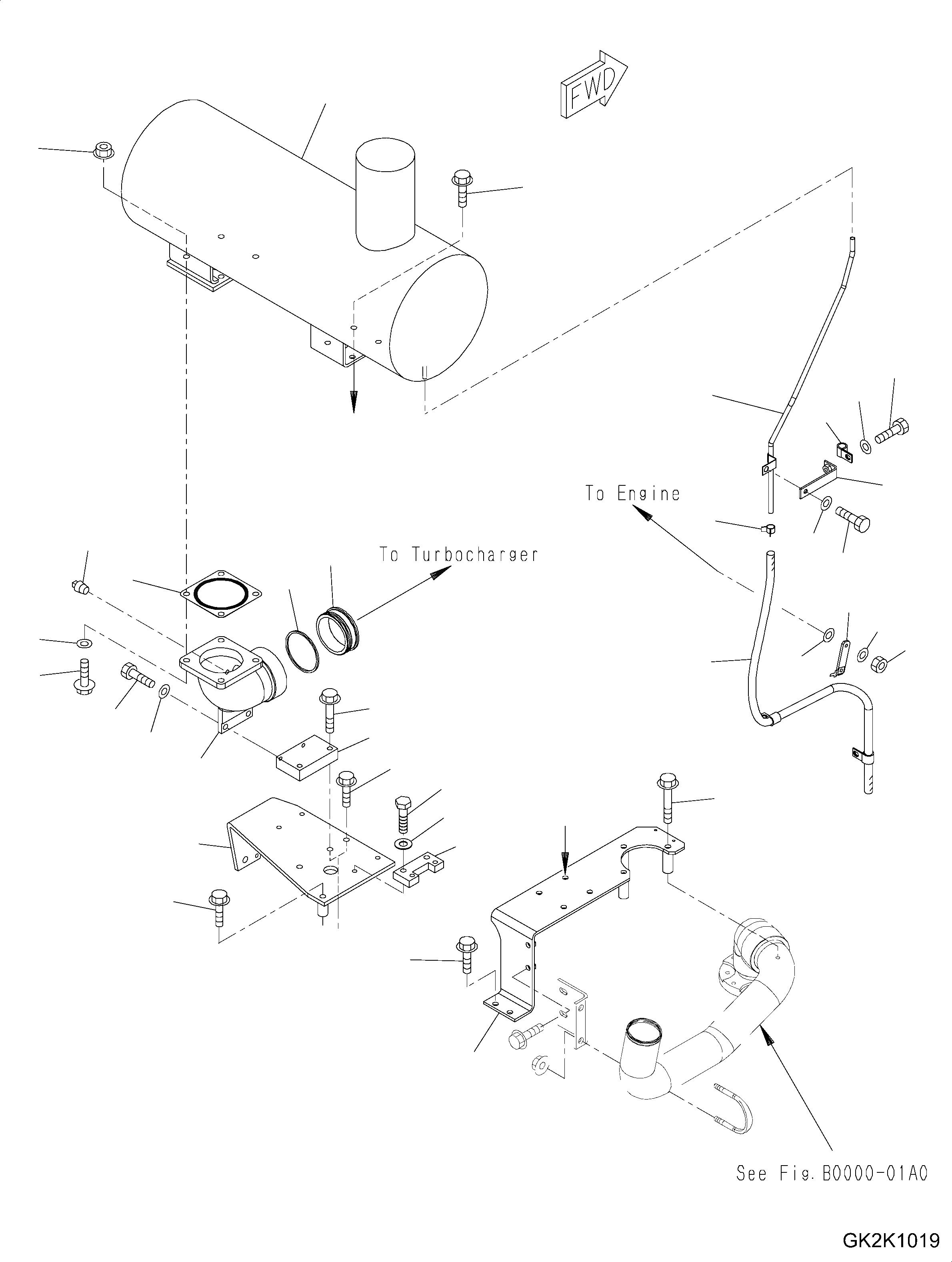 FWD

To Engine

To Turbocharger

See Fig. B0000-01A0

GK2K1019