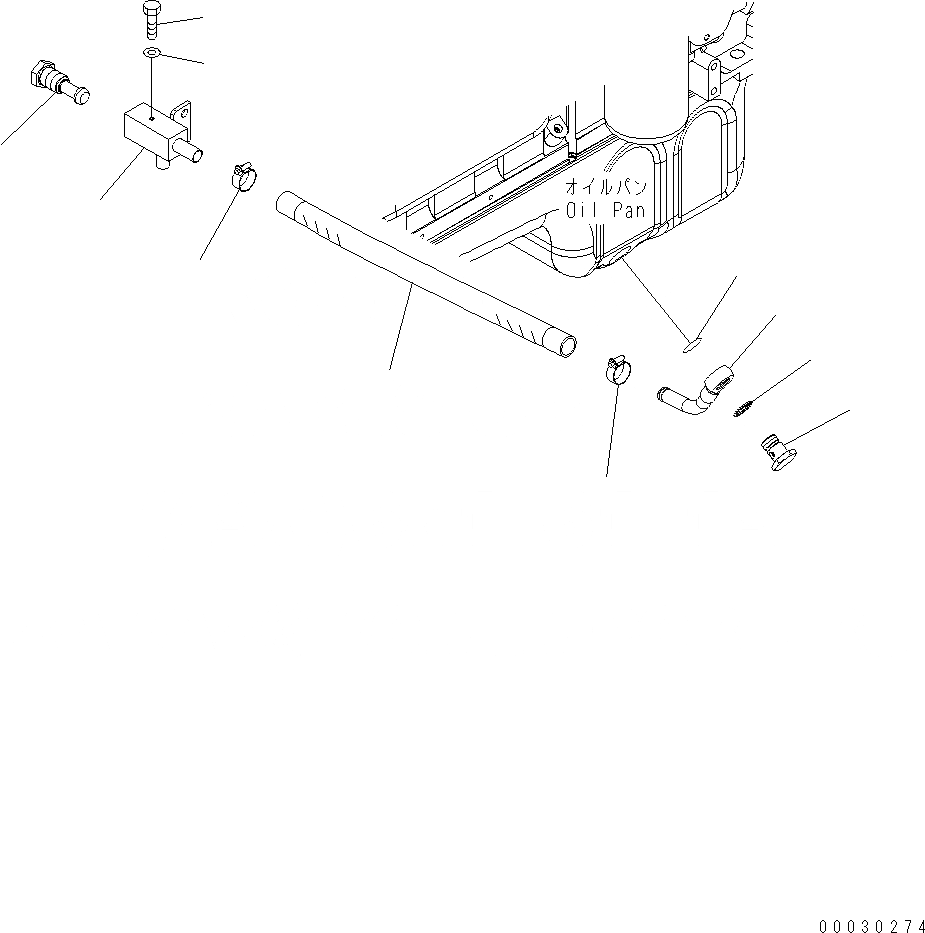 オイルパン
Oil Pan

00030274