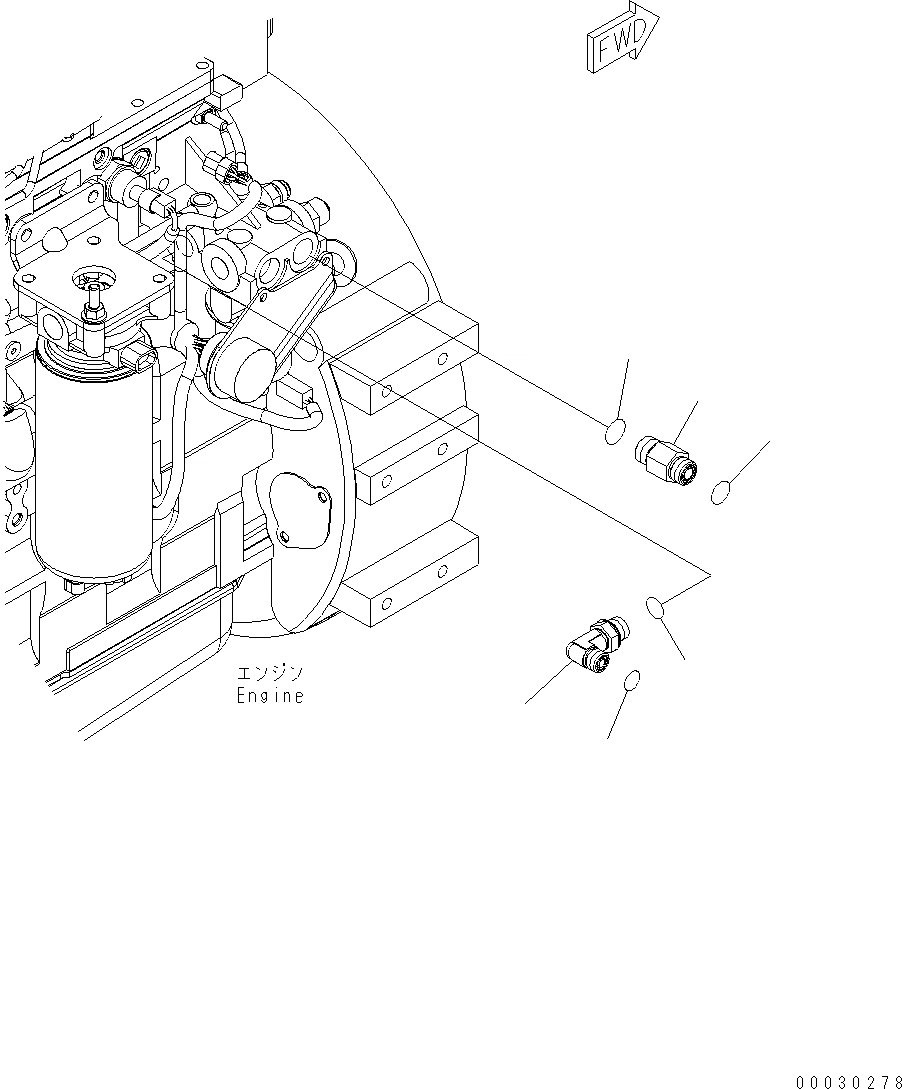 FWD

エンジン
Engine

00030278