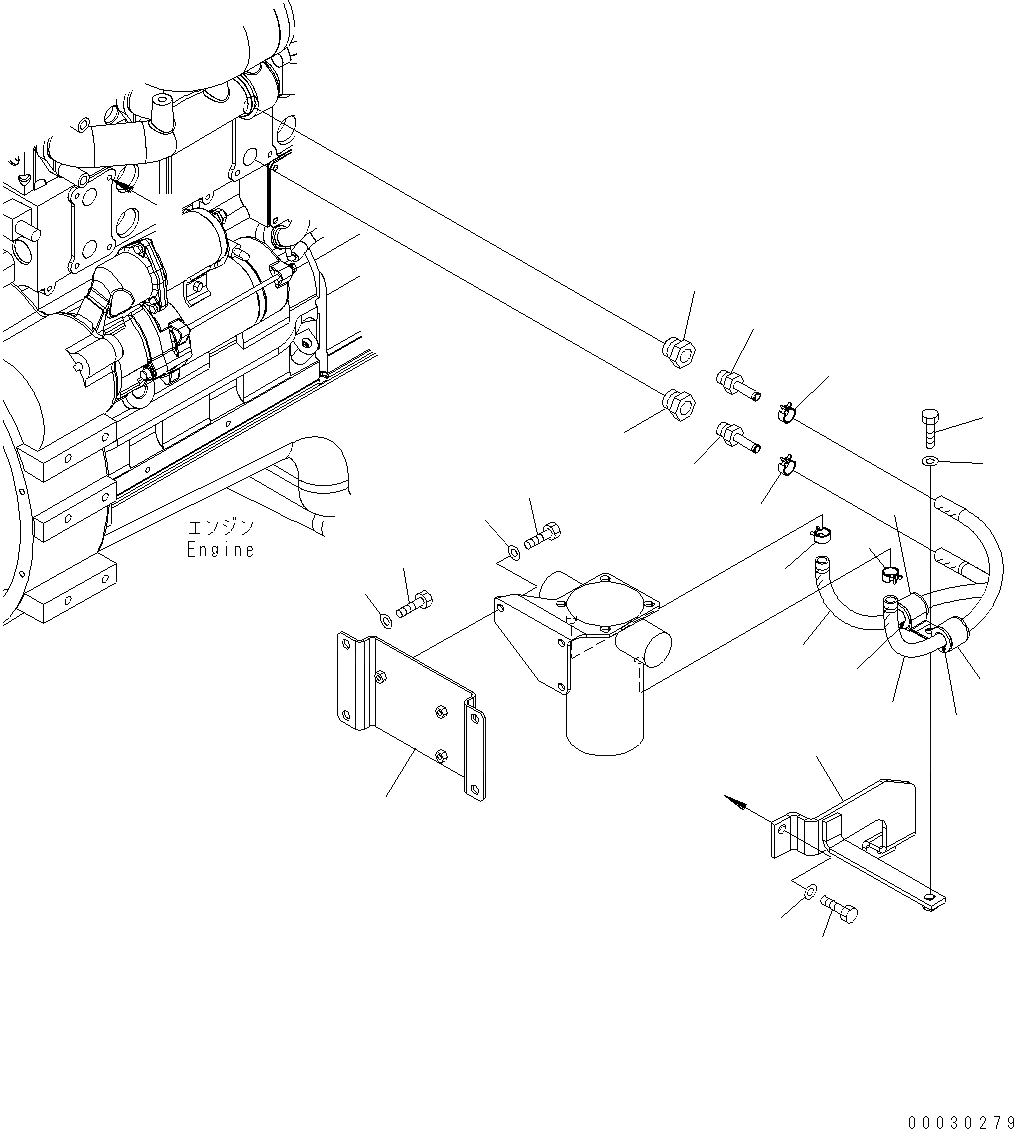 エンジン
Engine

00030279