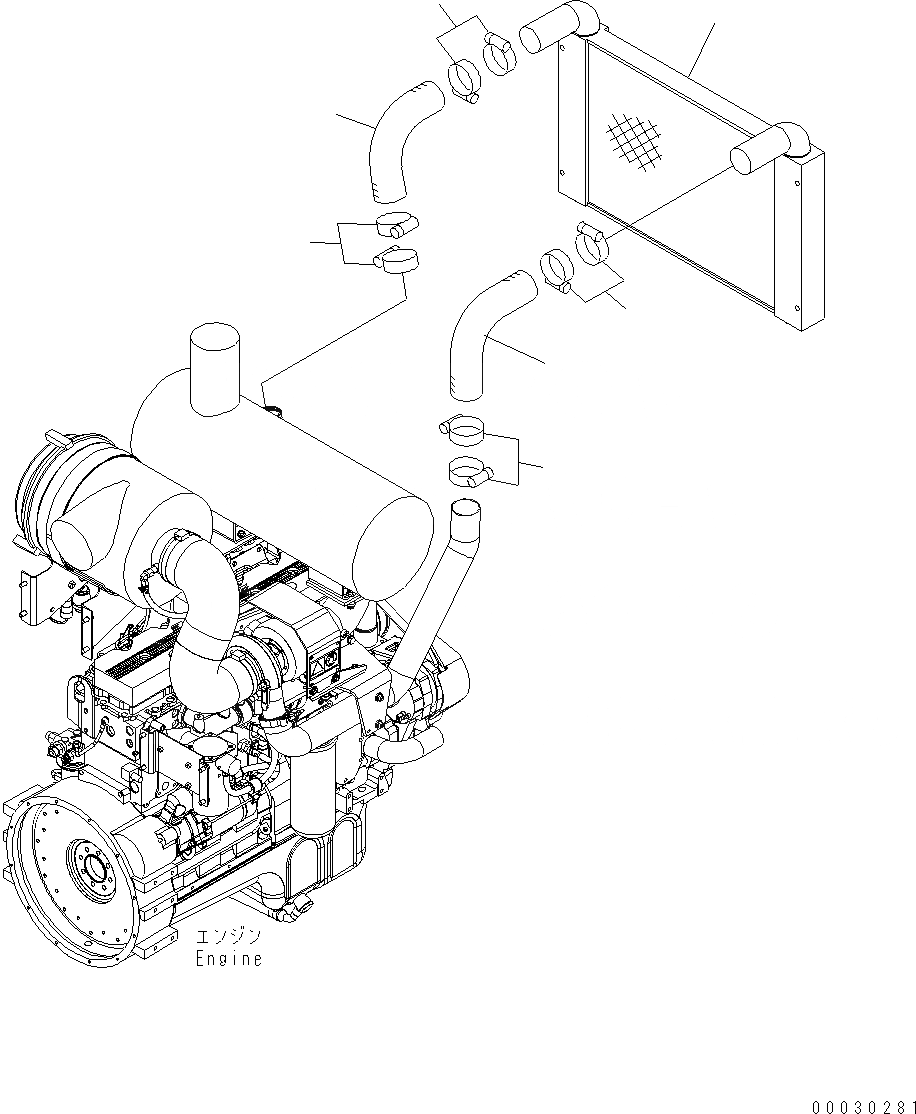 エンジン
Engine

00030281