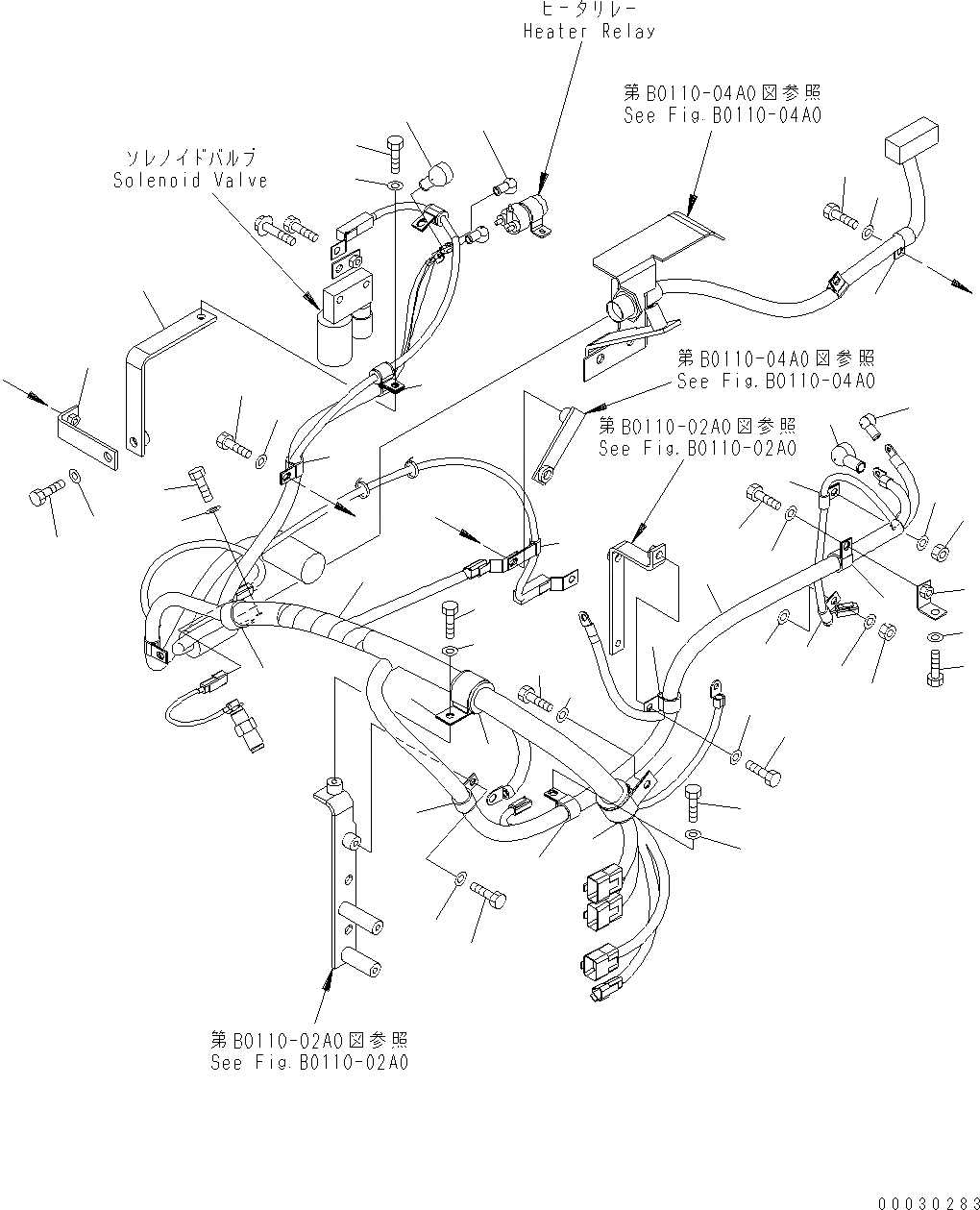 ヒータリレー
Heater Relay

第B0110-04A0図参照
See Fig.B0110-04A0

ソレノイドバルブ
Solenoid Valve

第B0110-04A0図参照
See Fig.B0110-04A0

第B0110-02A0図参照
See Fig.B0110-02A0

第B0110-02A0図参照
See Fig.B0110-02A0

00030283