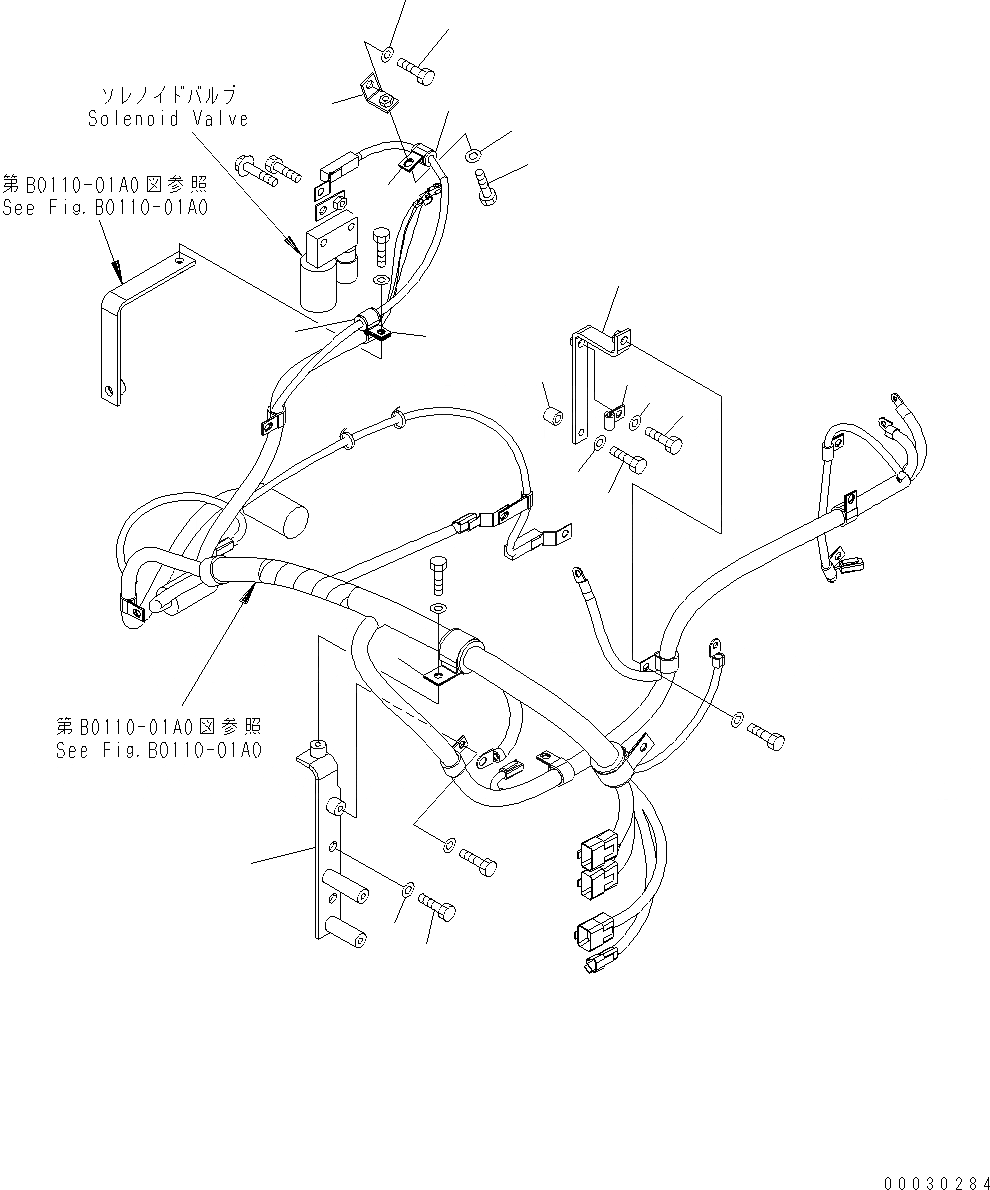 ソレノイドバルブ
Solenoid Valve

第B0110-01A0図参照
See Fig.B0110-01A0

第B0110-01A0図参照
See Fig.B0110-01A0

00030284