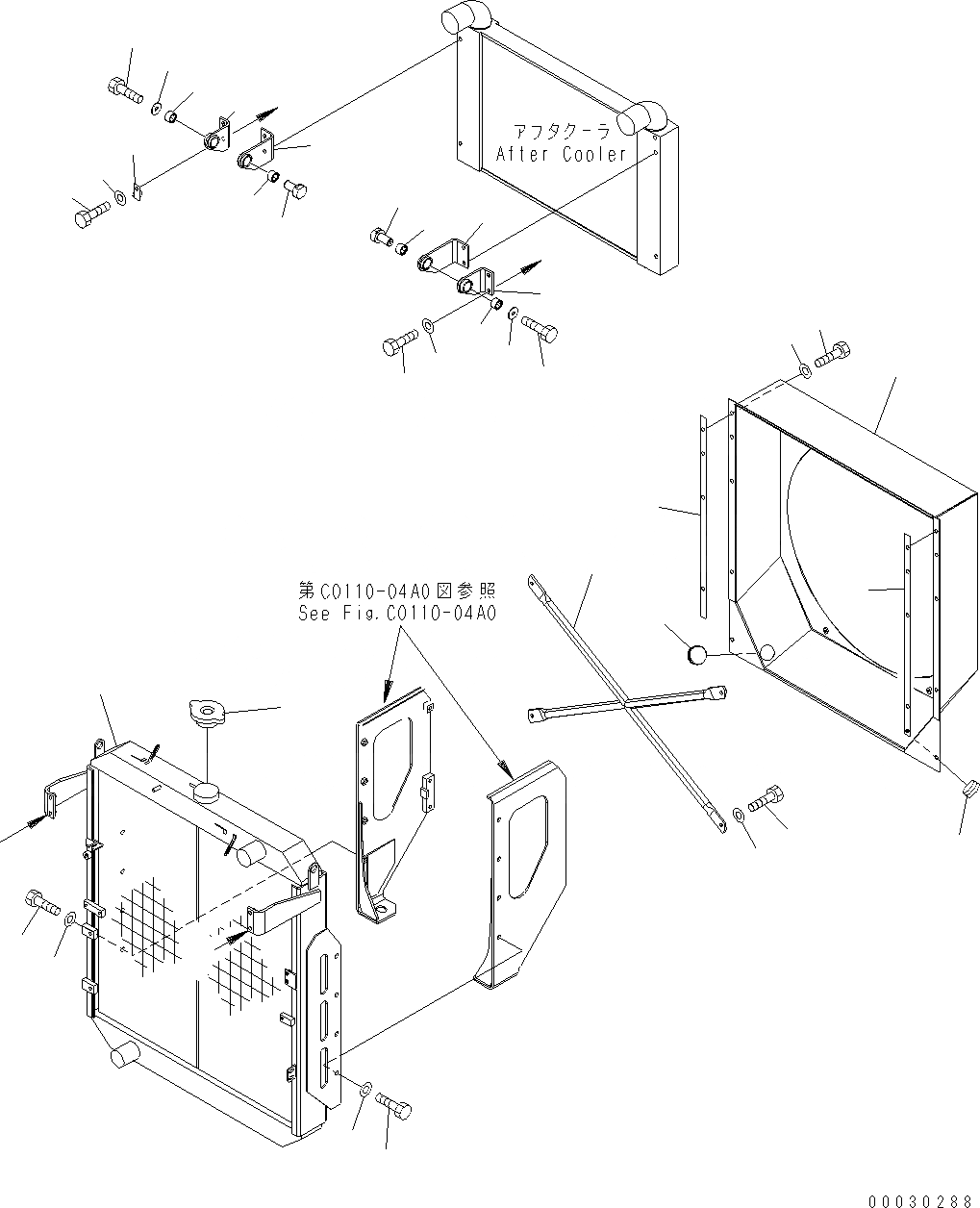 アフタクーラ
After Cooler

第C0110-04A0図参照
See Fig.C0110-04A0

00030288