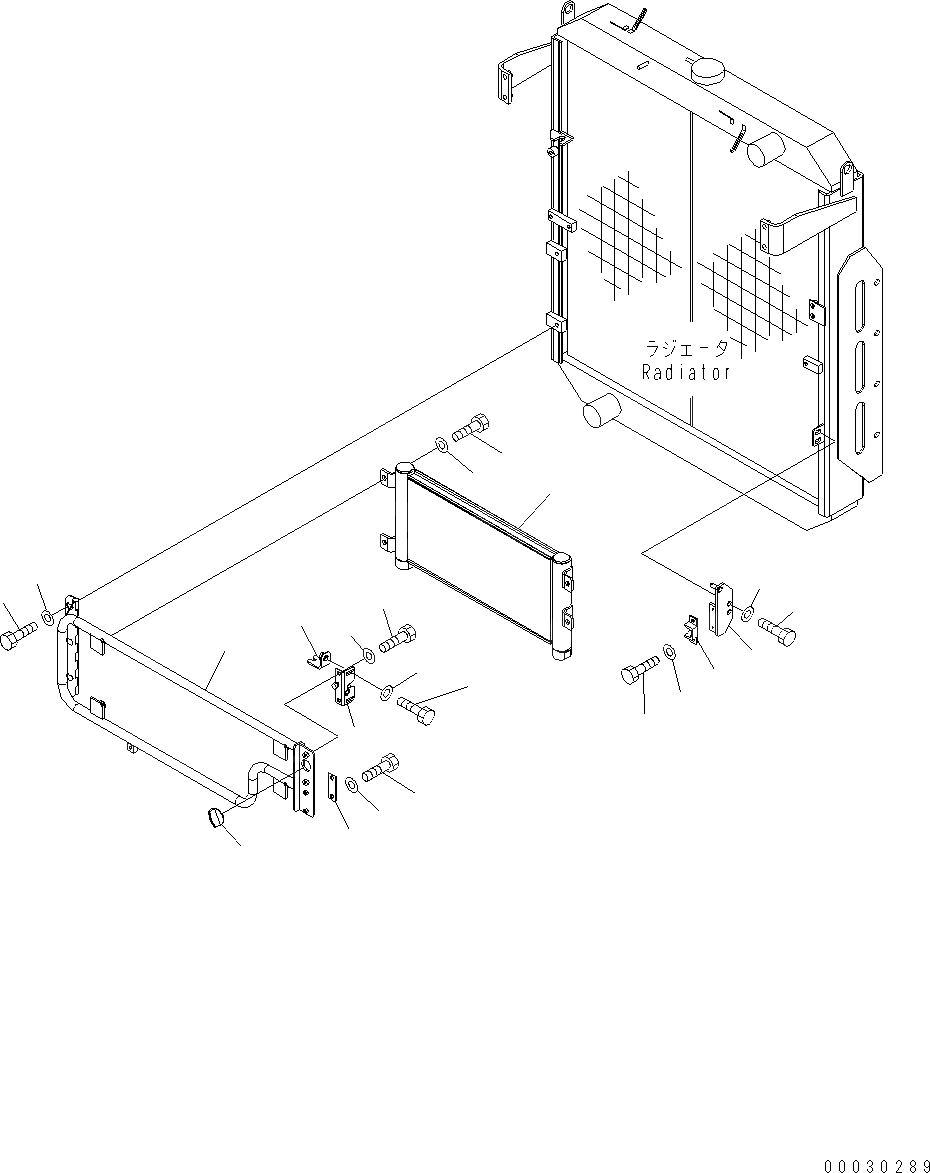 ラジエータ
Radiator

00030289