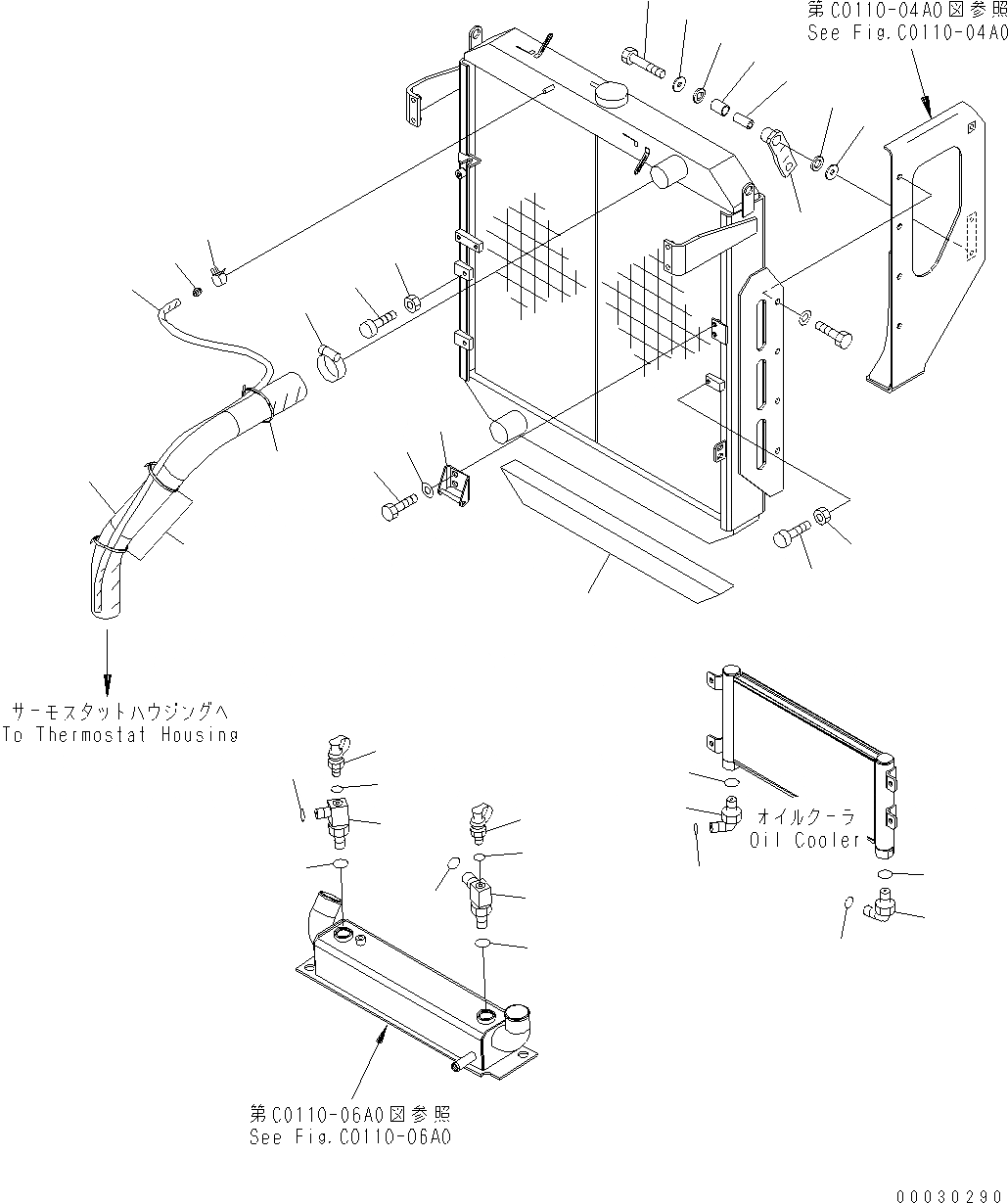 第C0110-04A0図参照
See Fig.C0110-04A0

サーモスタットハウジングへ
To Thermostat Housing

オイルクーラ
Oil Cooler

第C0110-06A0図参照
See Fig.C0110-06A0

00030290