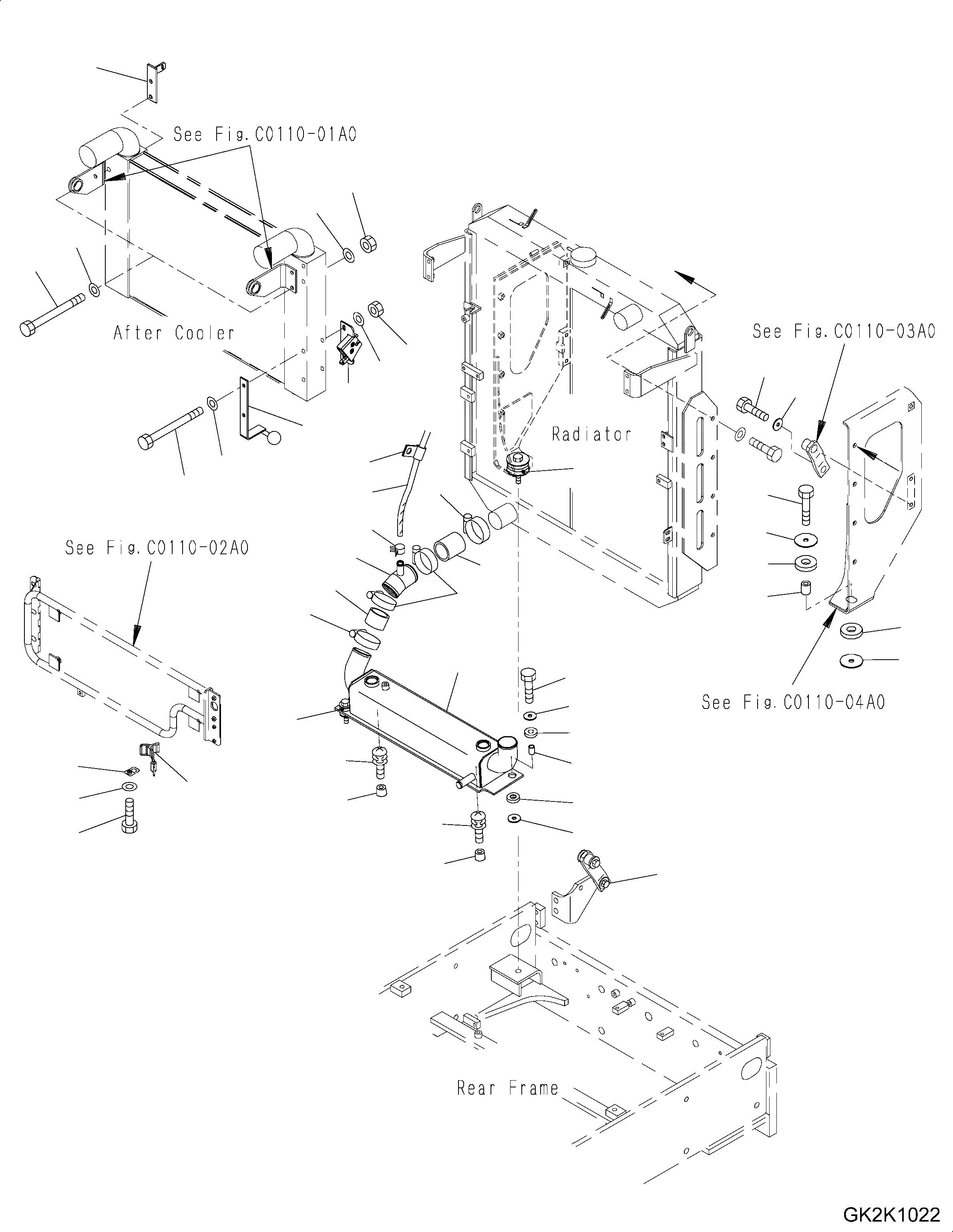 See Fig.C0110-01A0

After Cooler

See Fig.C0110-03A0

Radiator

See Fig.C0110-02A0

See Fig.C0110-04A0

Rear Frame

GK2K1022