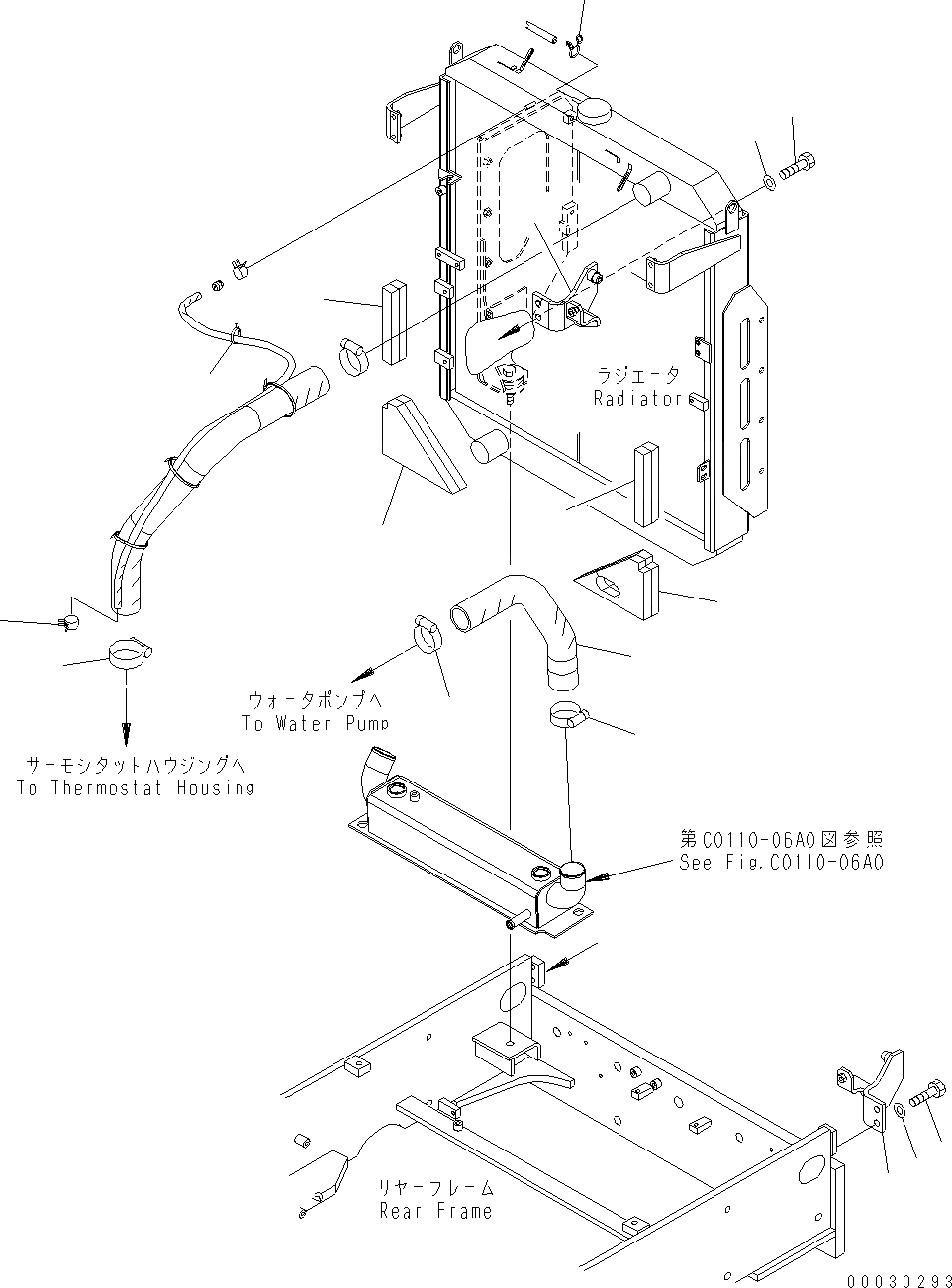 ラジエータ
Radiator

ウォータポンプへ
To Water Pump

サーモシタットハウジングへ
To Thermostat Housing

第C0110-06A0図参照
See Fig.C0110-06A0

リヤーフレーム
Rear Frame

00030293