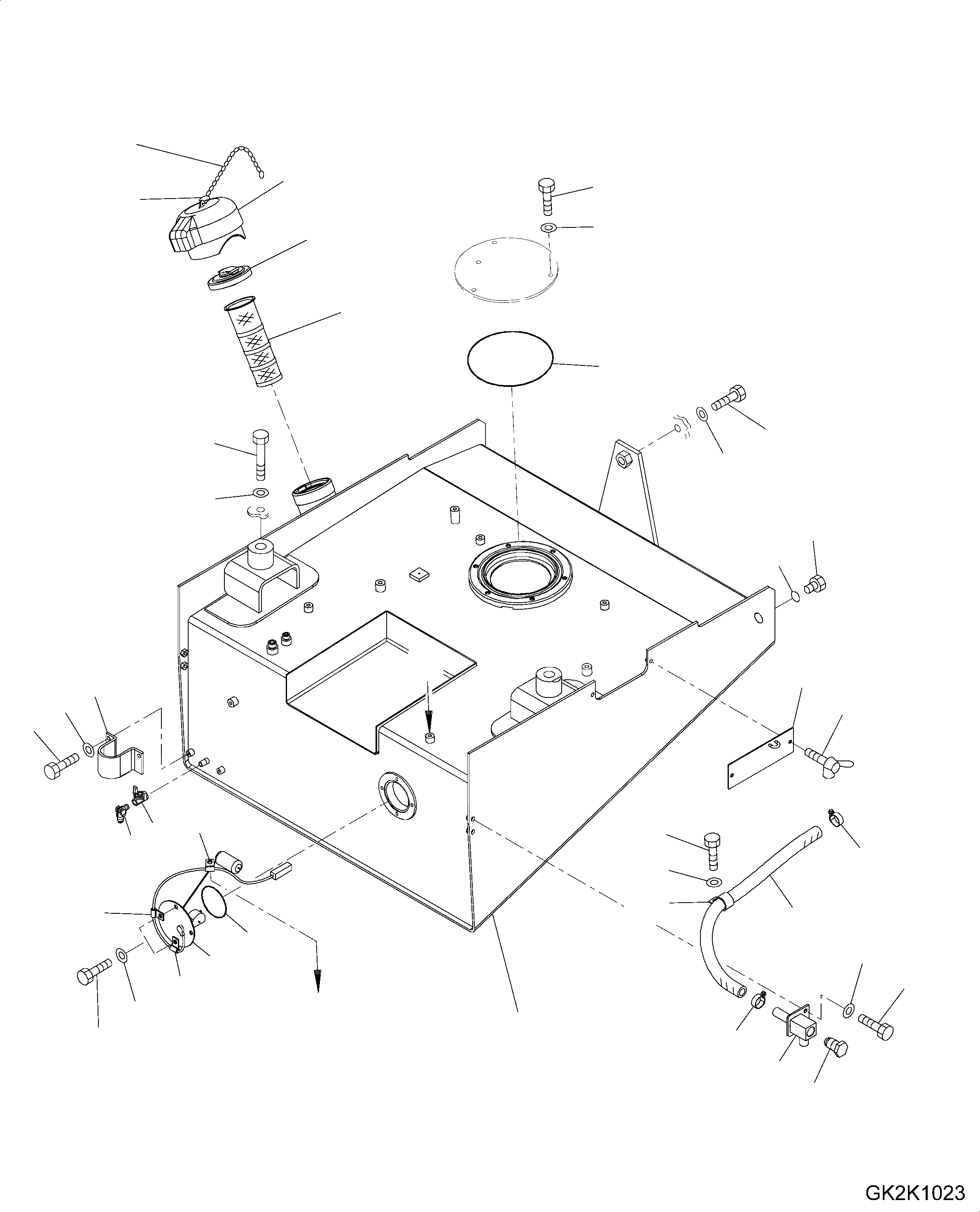 GK2K1023