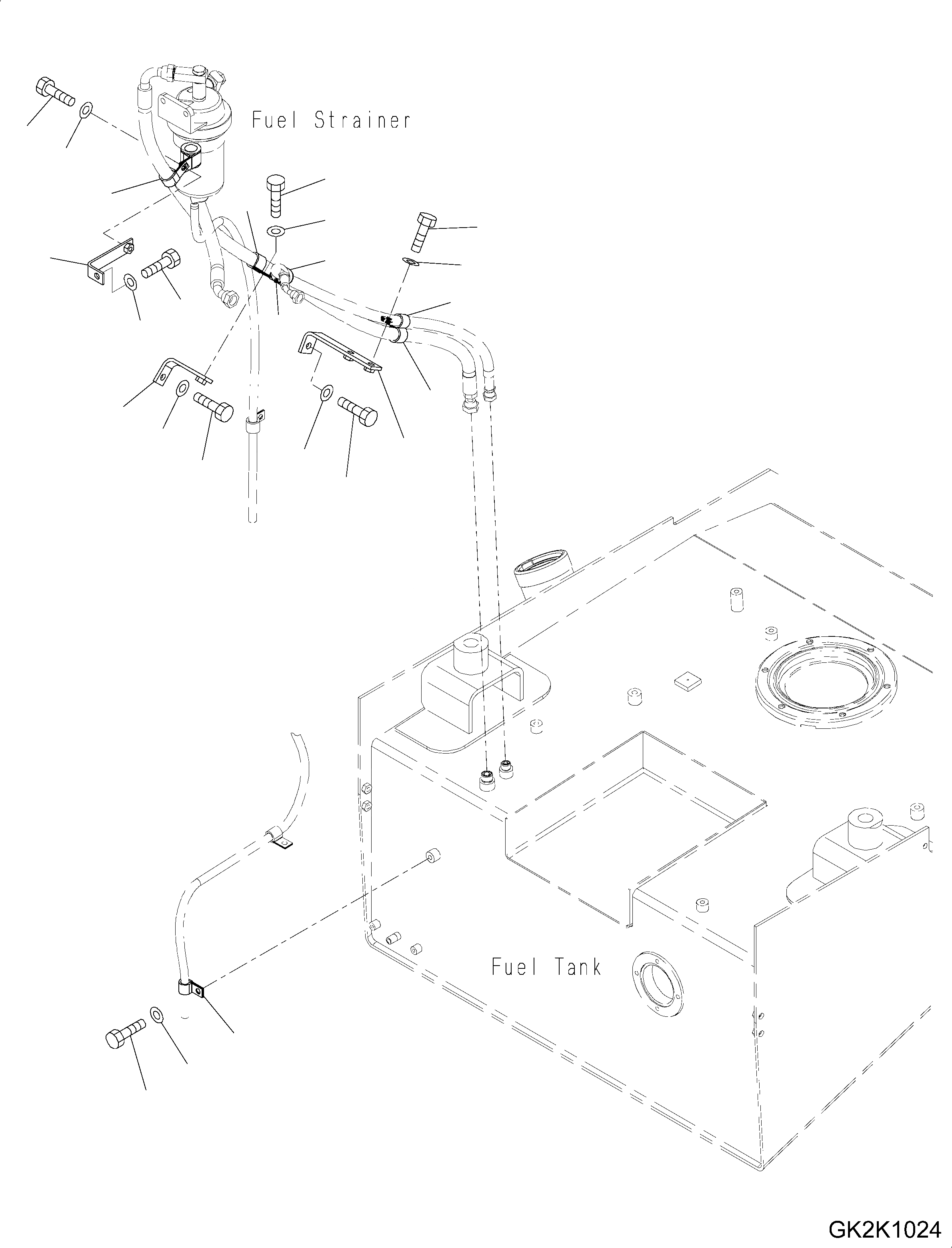 Fuel Strainer

Fuel Tank

GK2K1024