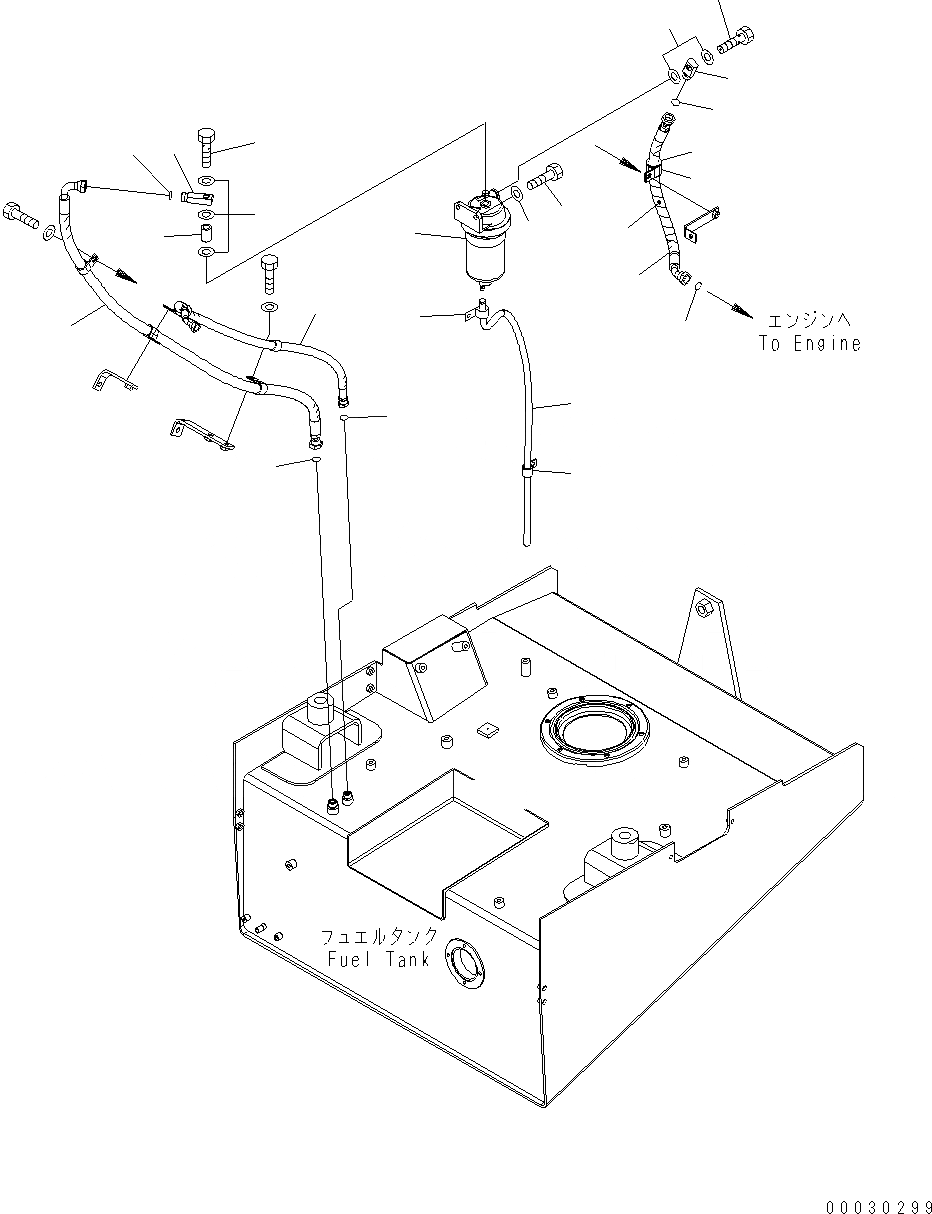 エンジンへ
To Engine

フュエルタンク
Fuel Tank

00030299