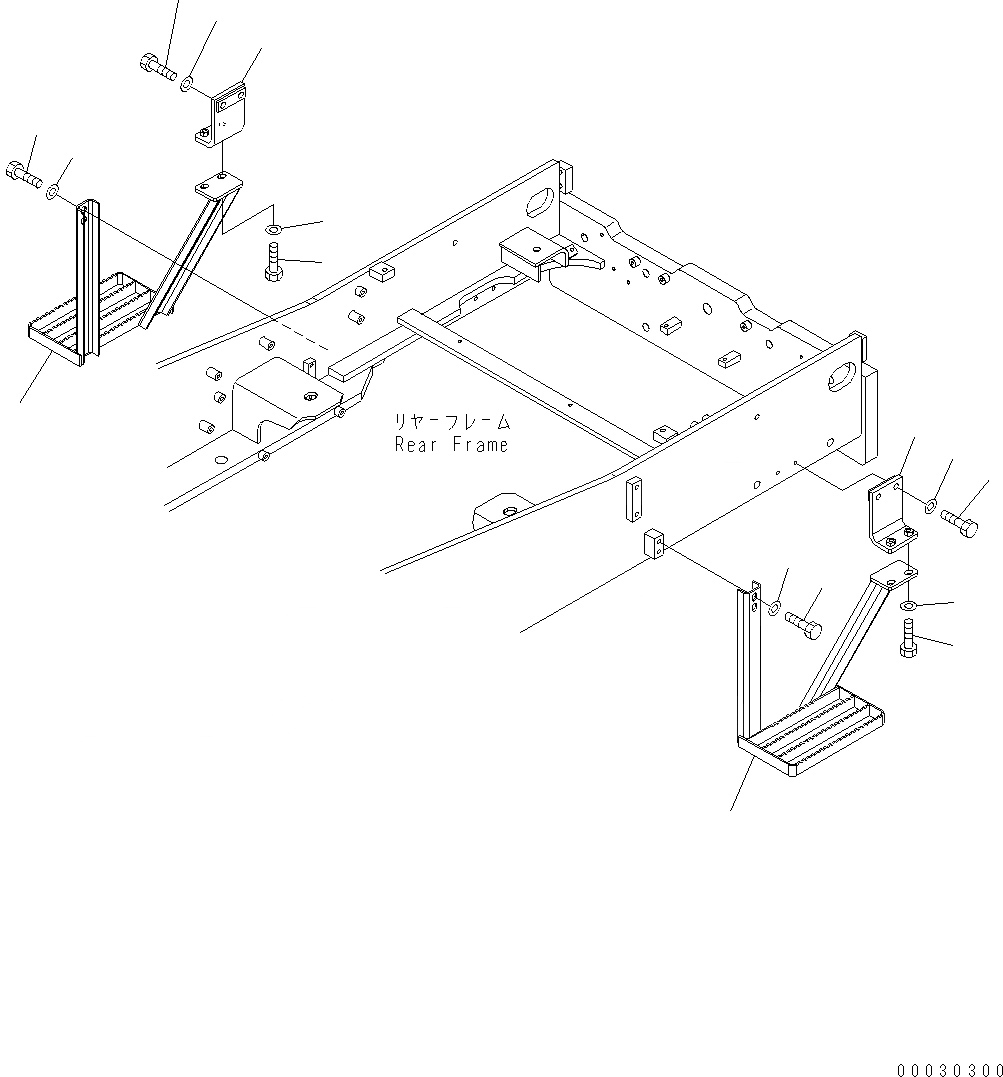 リヤーフレーム
Rear Frame

00030300