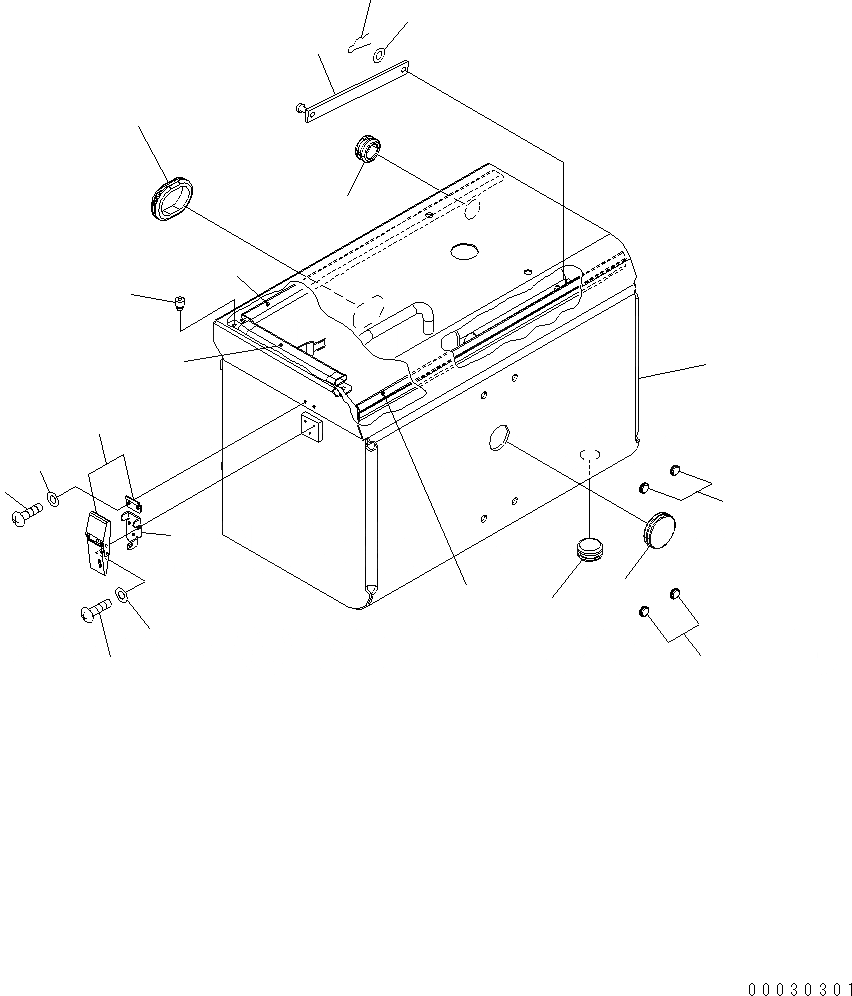 00030301