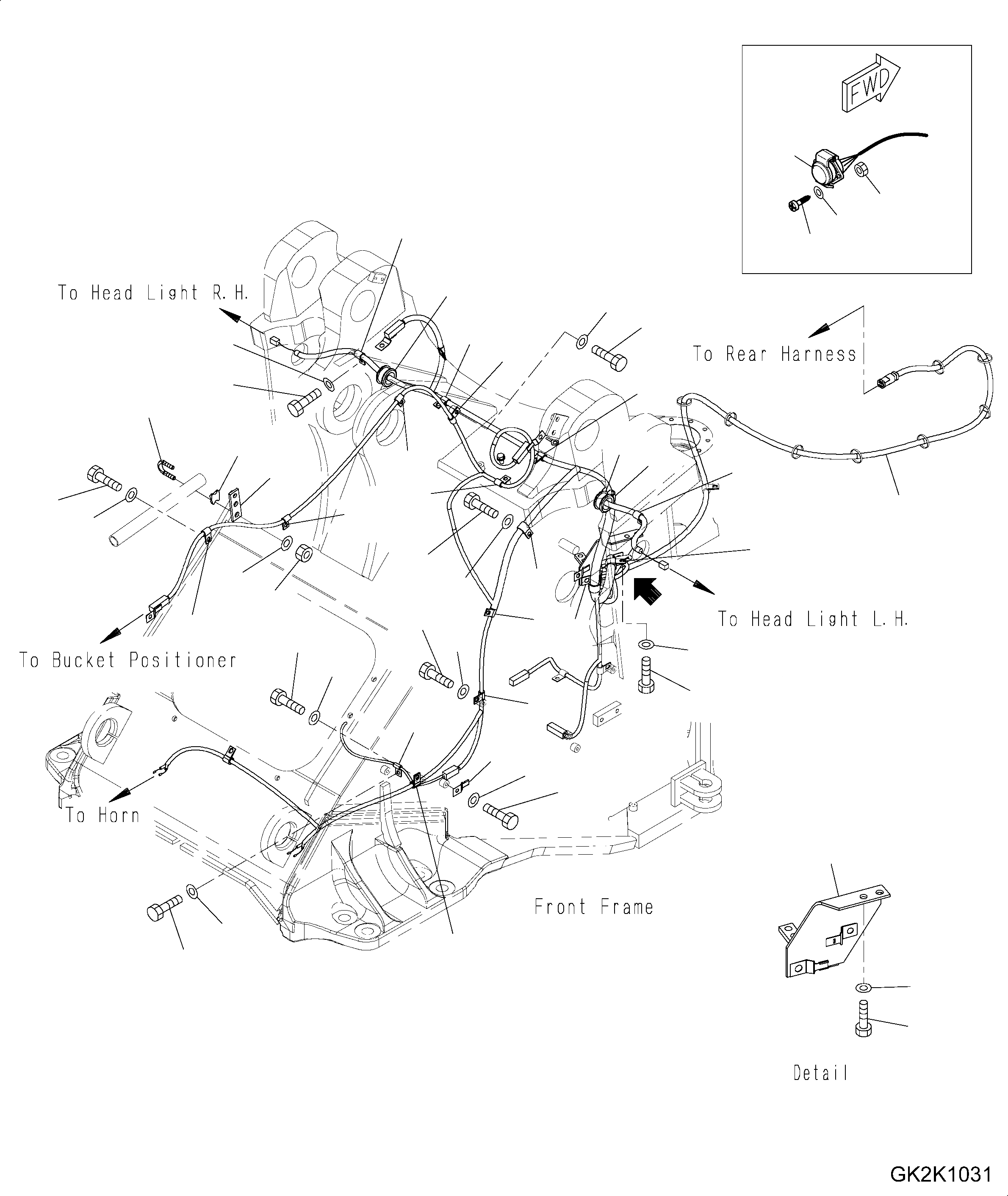 FWD

To Head Light R.H.

To Rear Harness

To Head Light L.H.

To Bucket Positioner

To Horn

Front Frame

Detail

GK2K1031