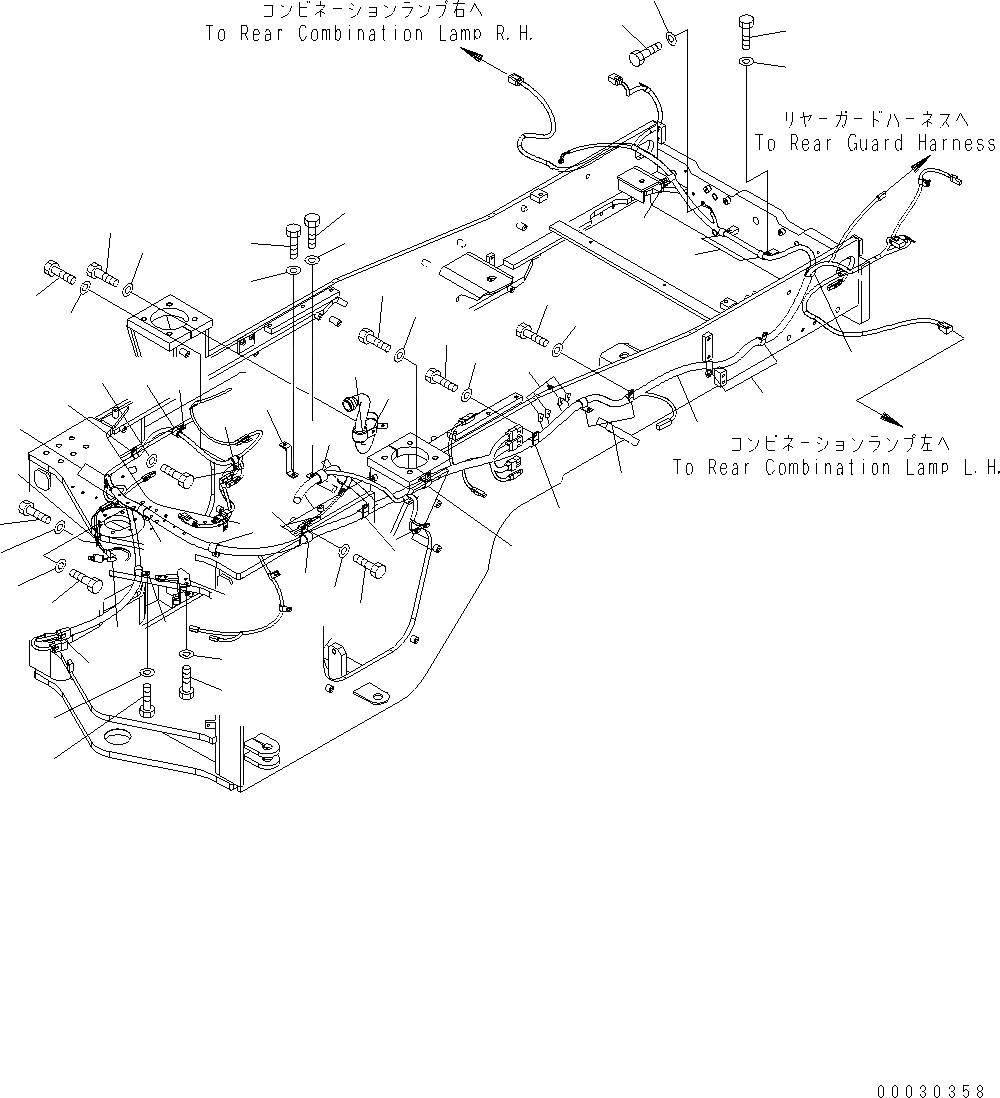 コンビネーションランプ右へ
To Rear Combination Lamp R.H.

リヤーガードハーネスへ
To Rear Guard Harness

コンビネーションランプ左へ
To Rear Combination Lamp L.H.

00030358