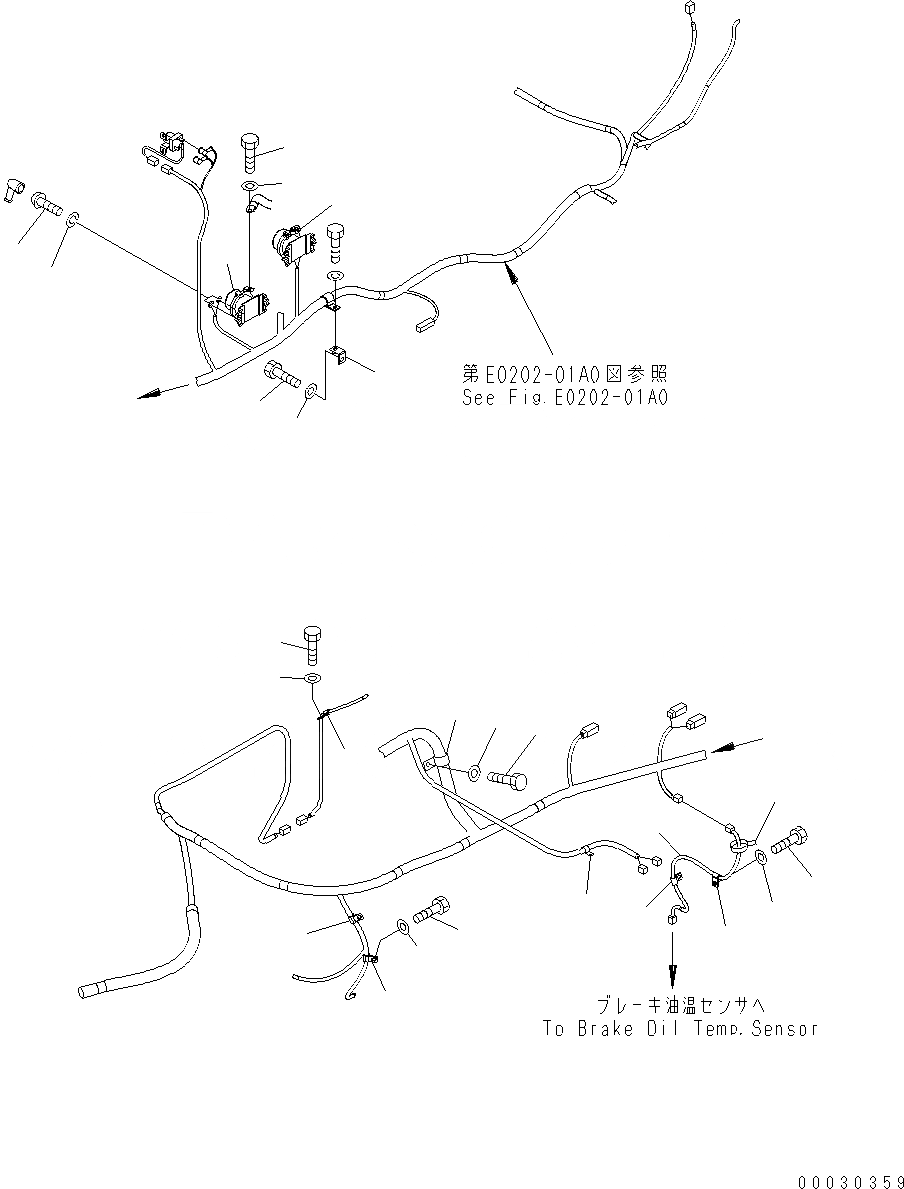 第E0202-01A0図参照
See Fig.E0202-01A0

ブレーキ油温センサへ
To Brake Oil Temp.Sensor

00030359