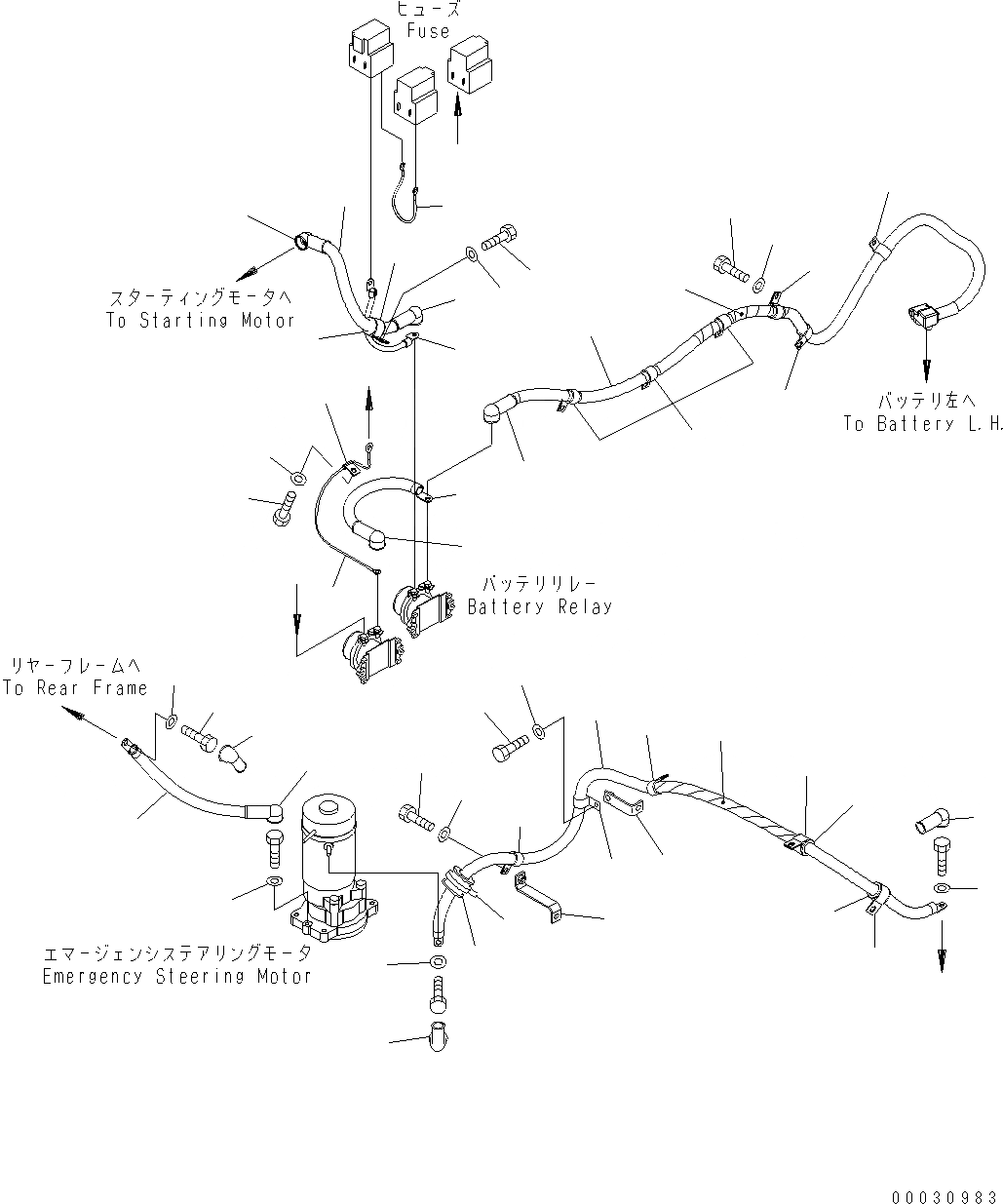 ヒューズ
Fuse

スターティングモータへ
To Starting Motor

バッテリ左へ
To Battery L.H.

バッテリリレー
Battery Relay

リヤーフレームへ
To Rear Frame

エマージェンシステアリングモータ
Emergency Steering Motor

00030983