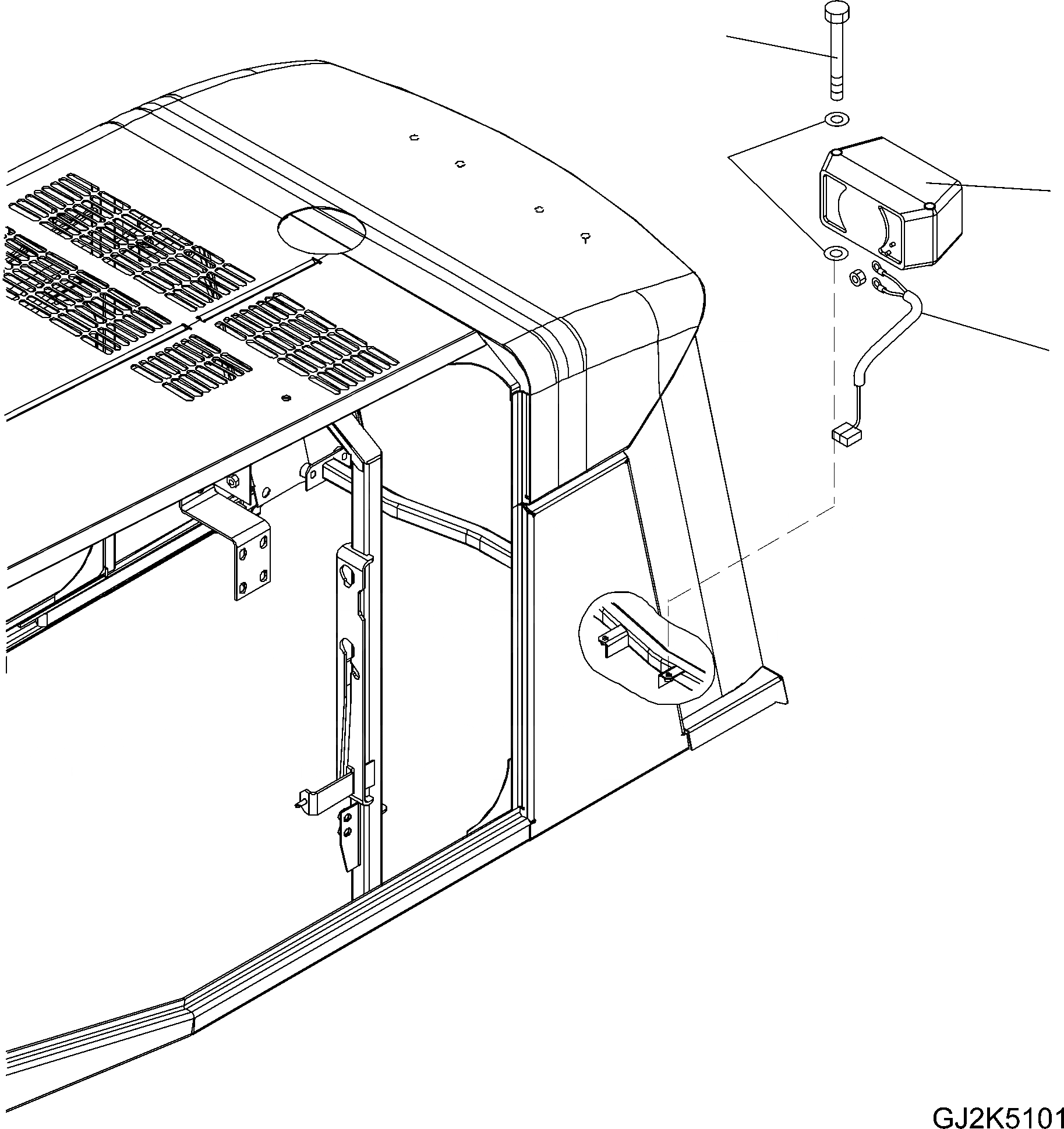 GJ2K5101