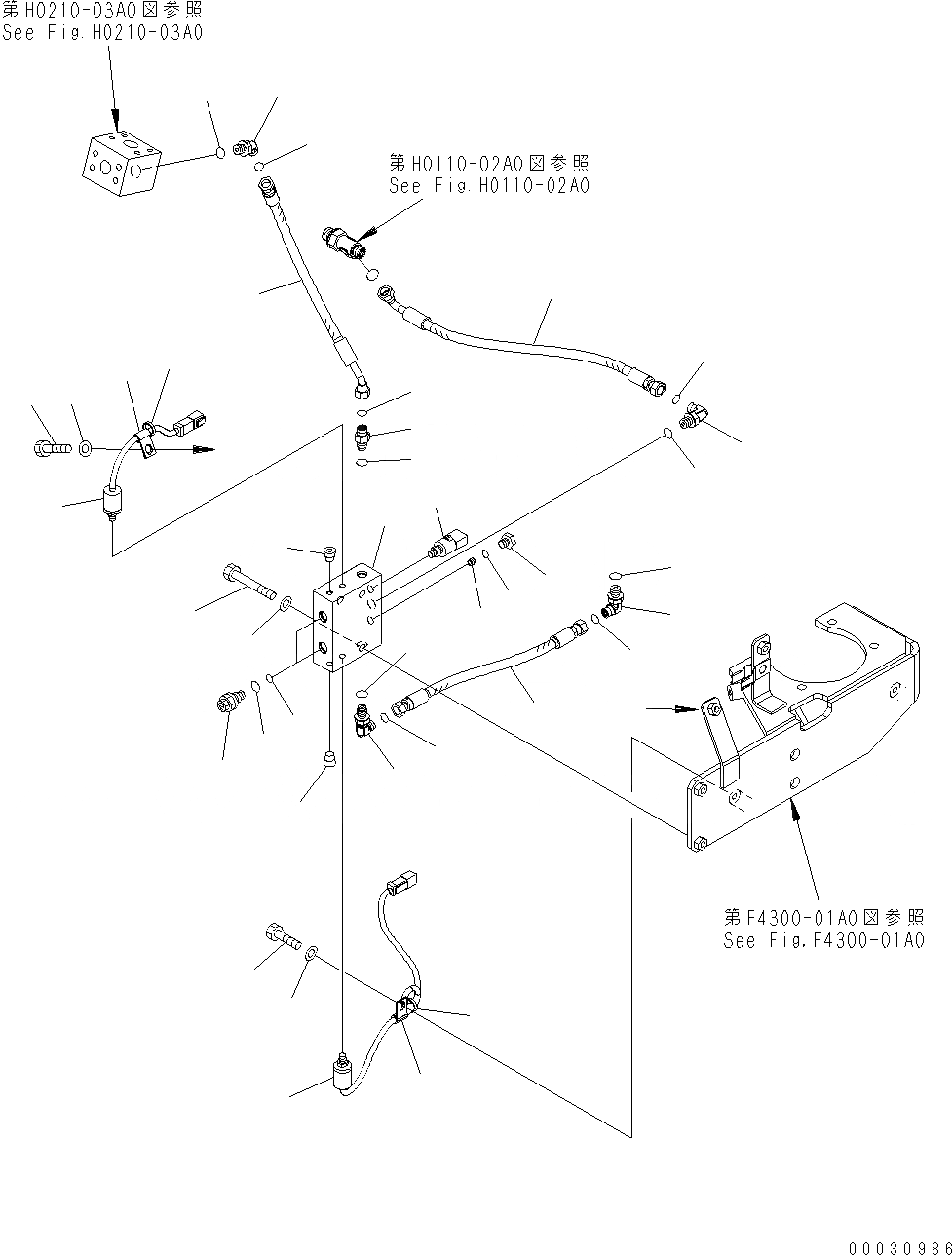 第H0210-03A0図参照
See Fig.H0210-03A0

第H0110-02A0図参照
See Fig.H0110-02A0

第F4300-01A0図参照
See Fig.F4300-01A0

00030986