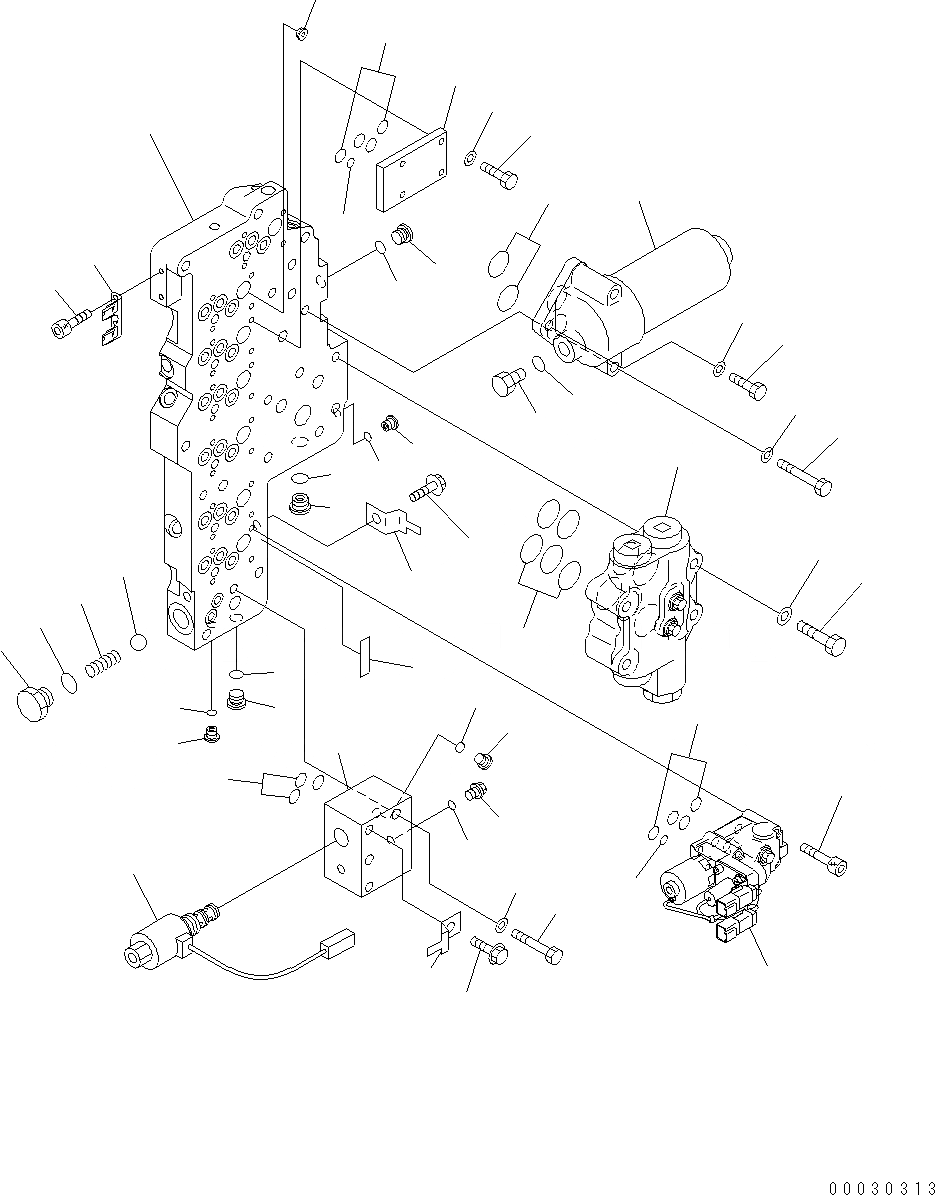 00030313