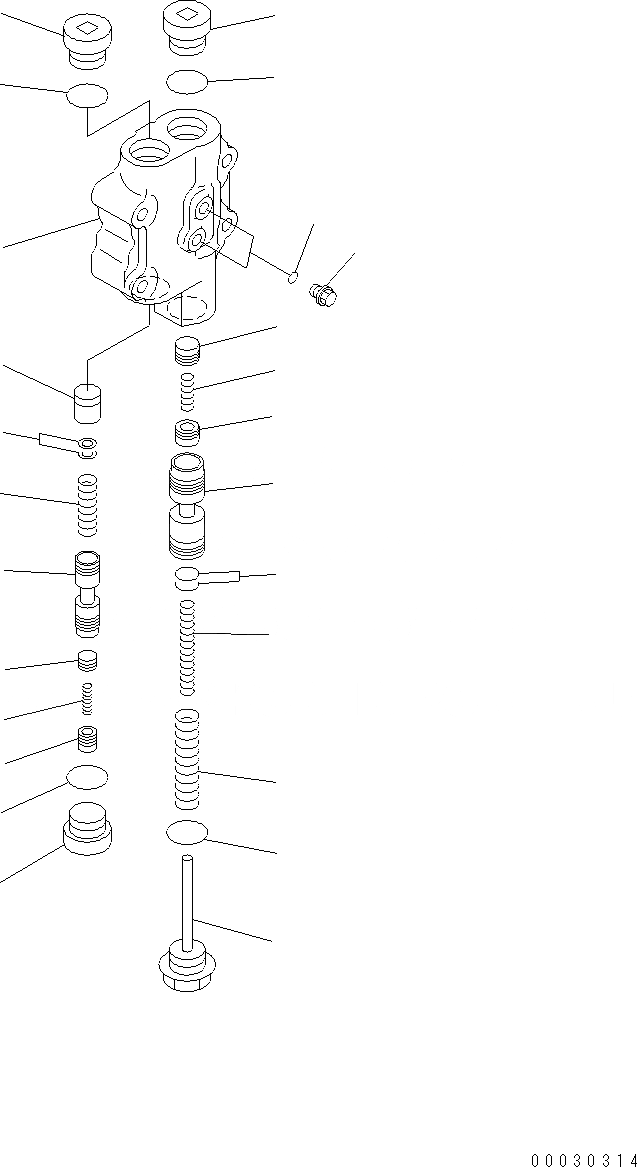 00030314