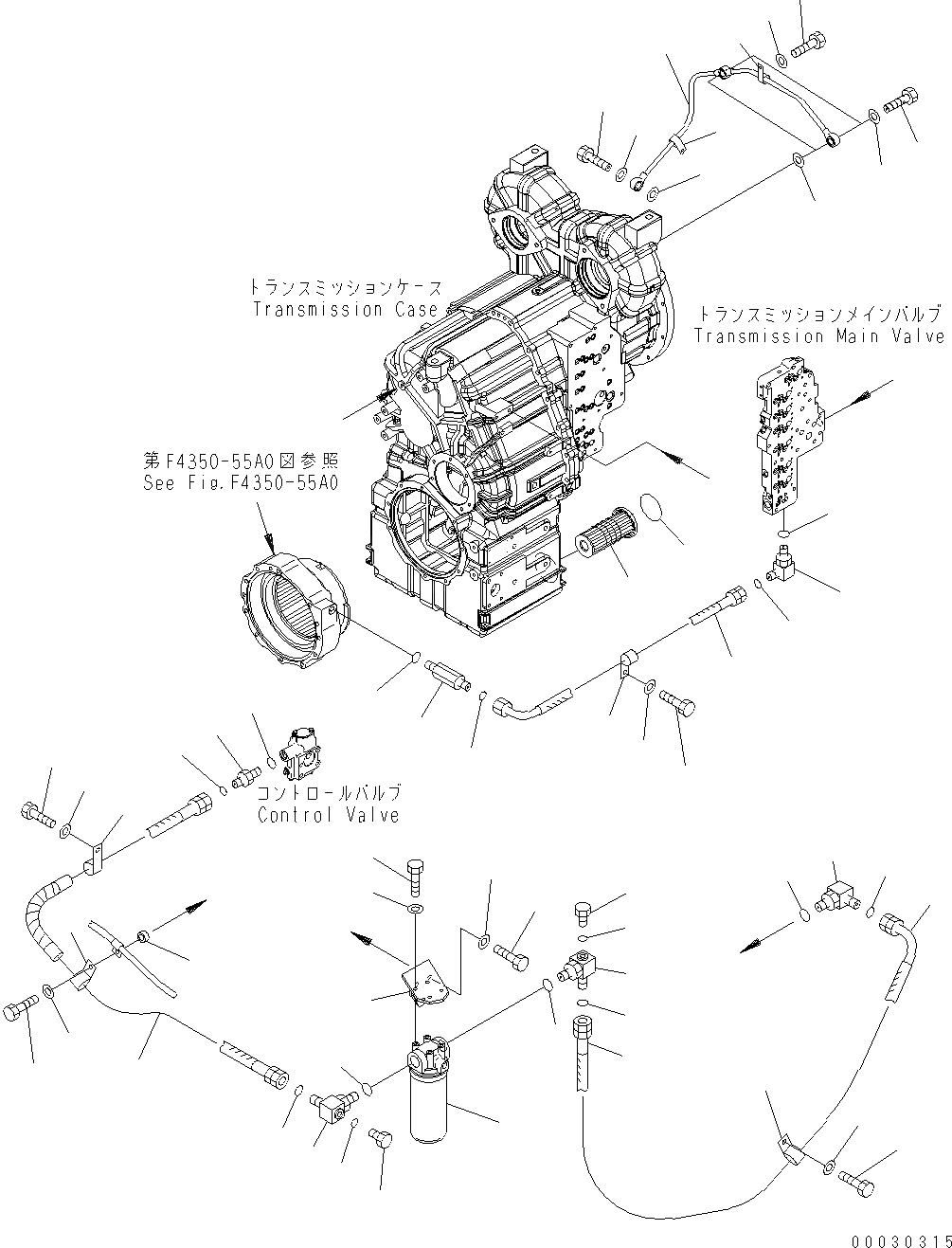 トランスミッションケース
Transmission Case

トランスミッションメインバルブ
Transmission Main Valve

第F4350-55A0図参照
See Fig.F4350-55A0

コントロールバルブ
Control Valve

00030315