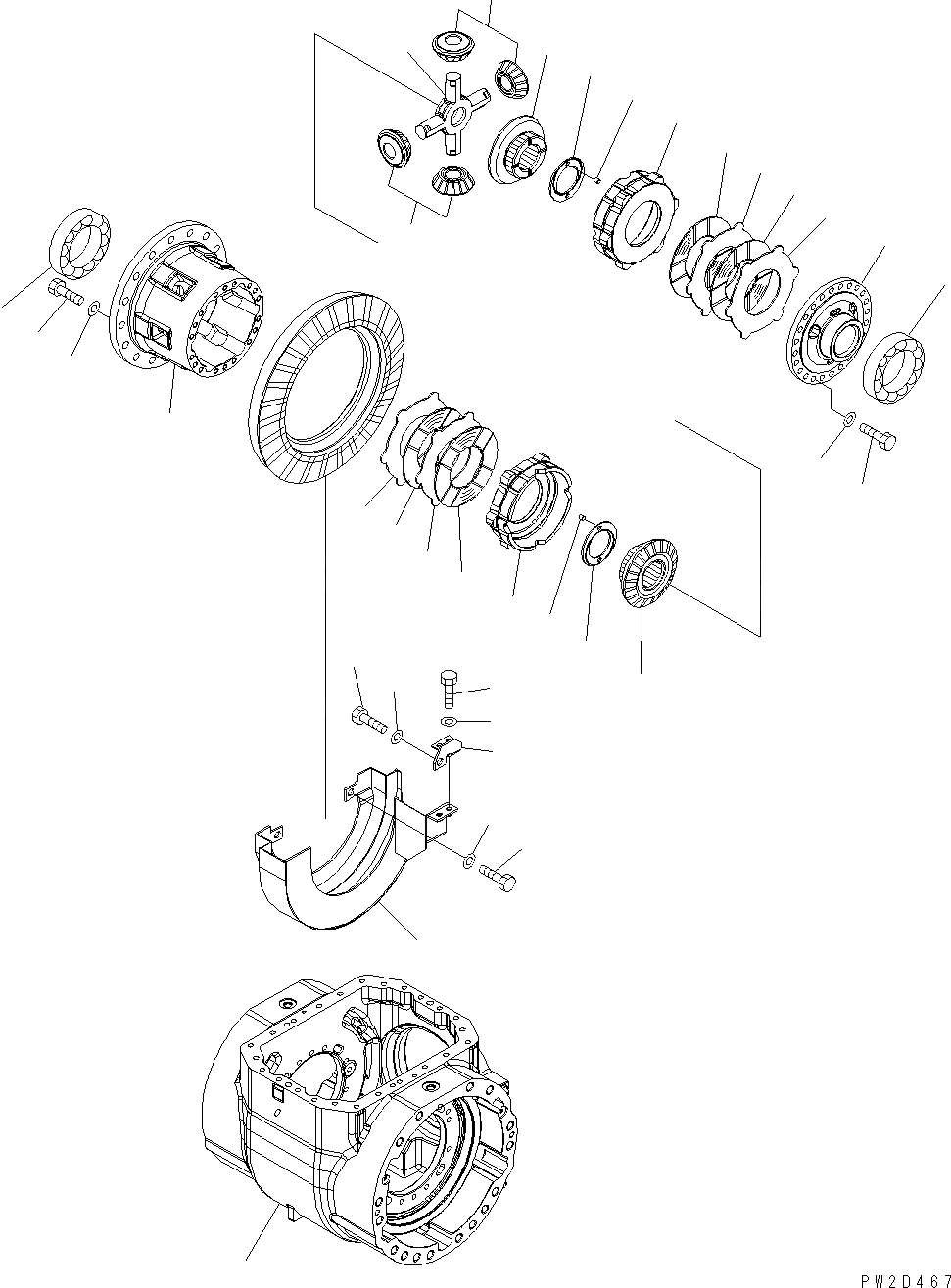 PW2D467