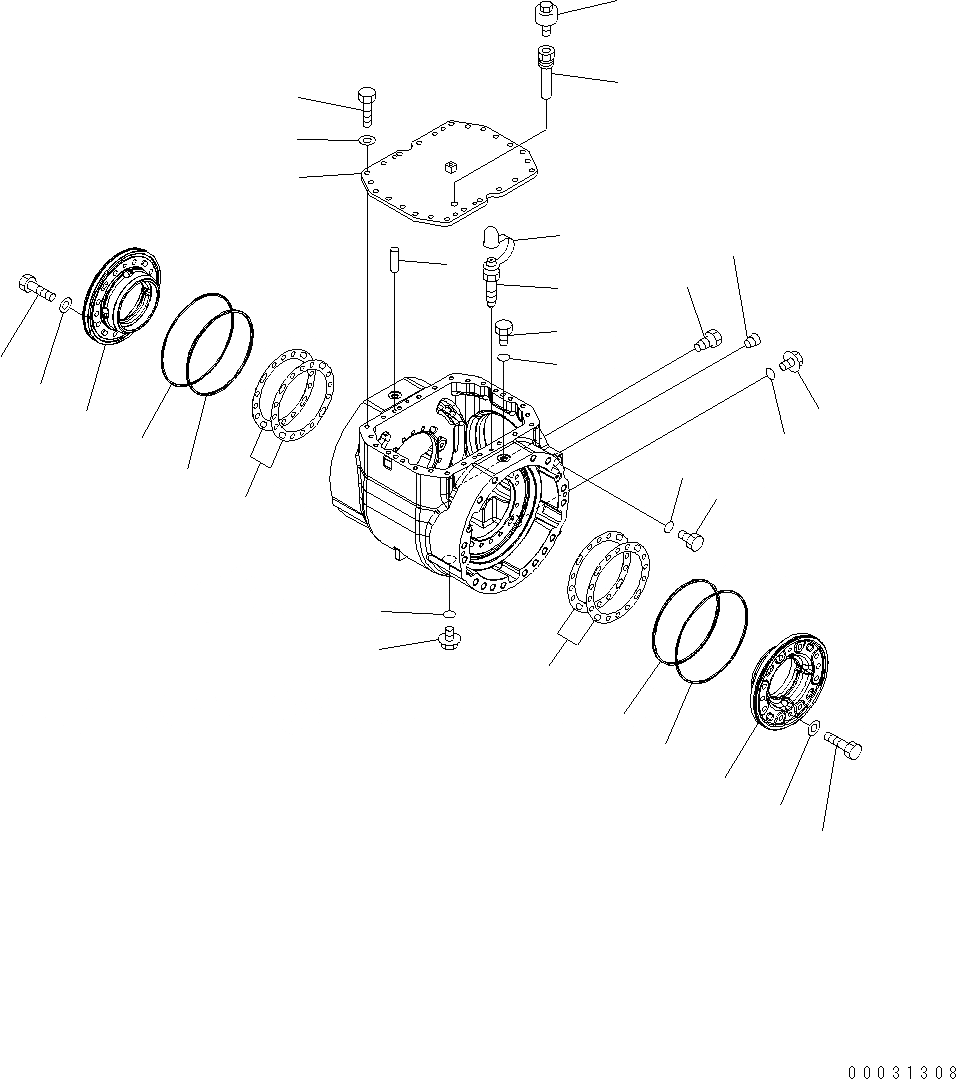 00031308