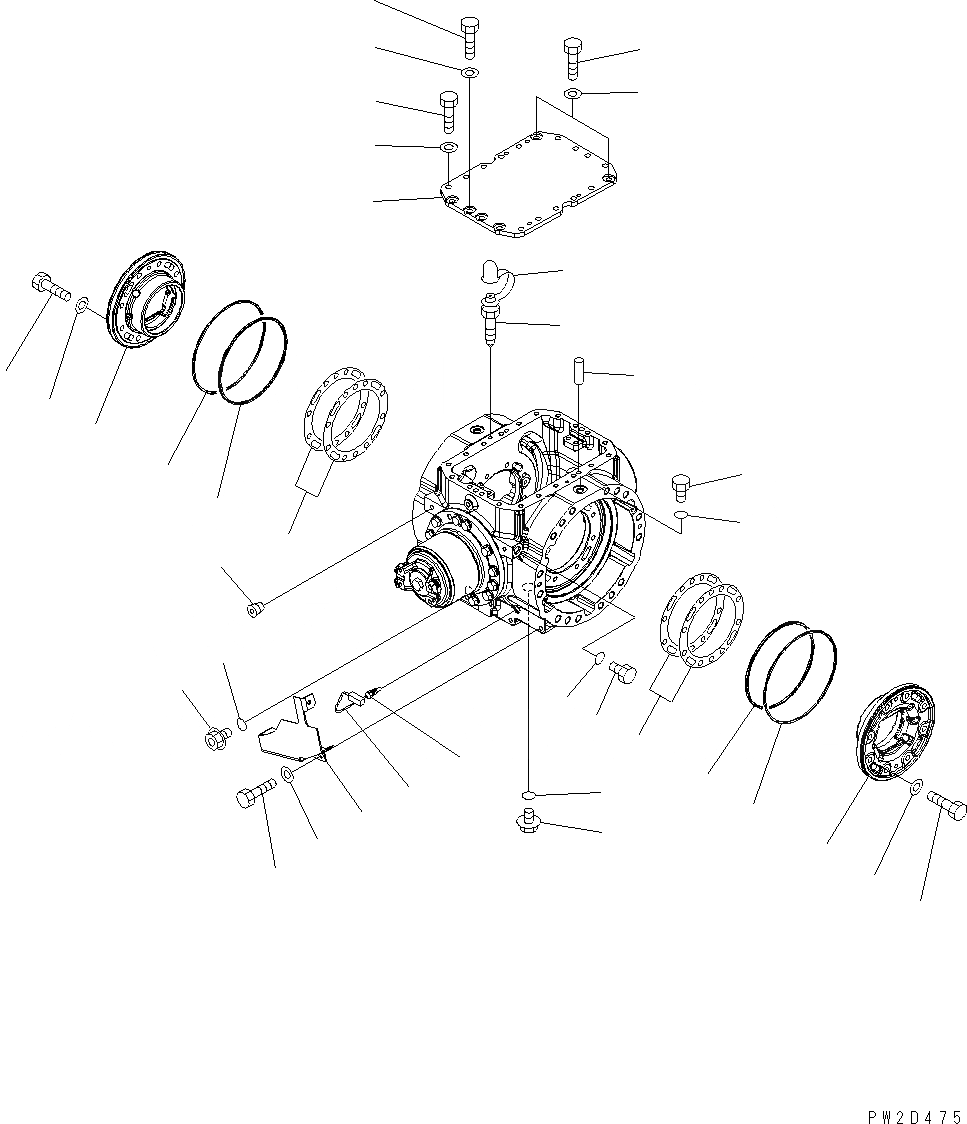 PW2D475