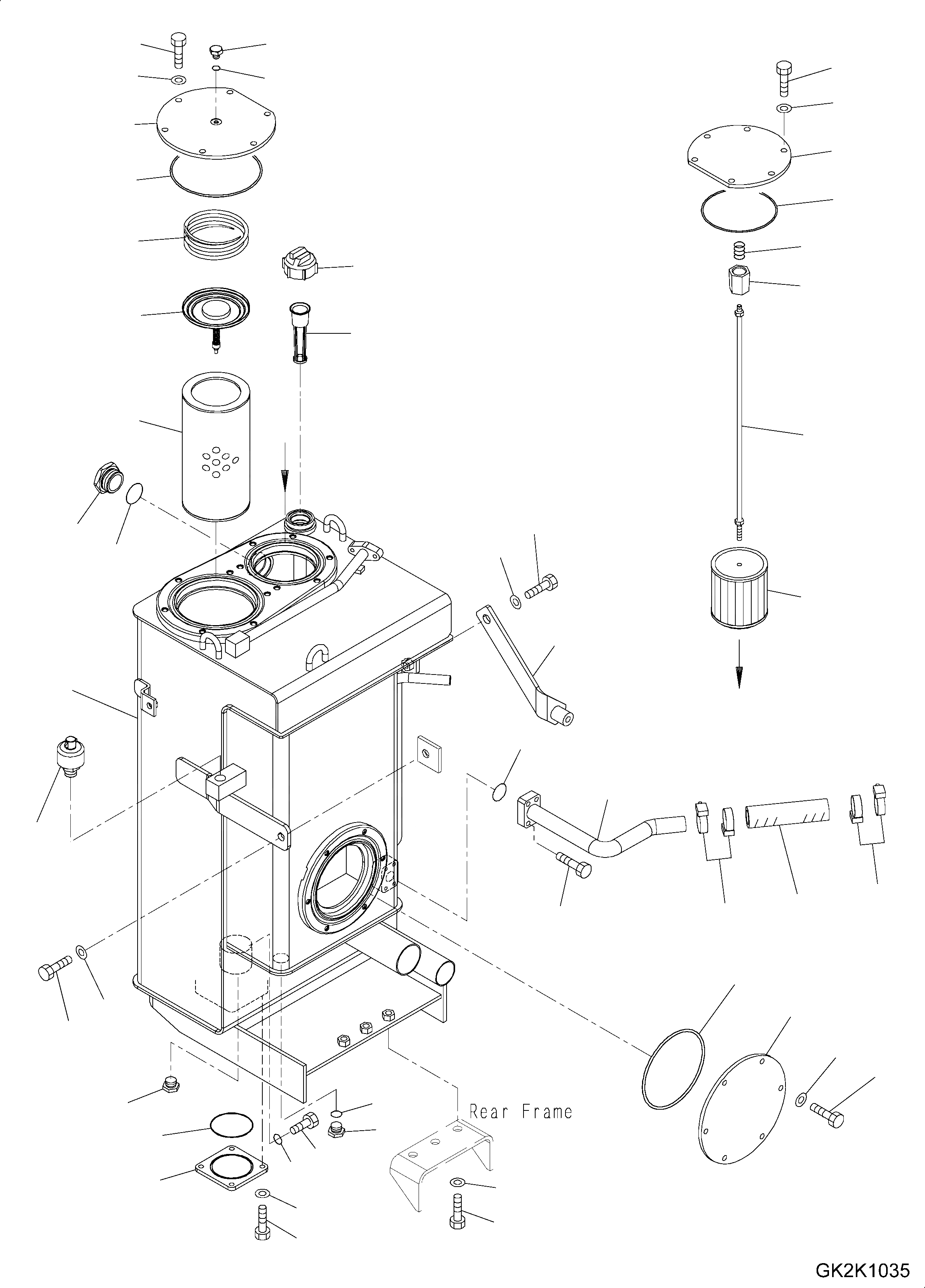 Rear Frame

GK2K1035