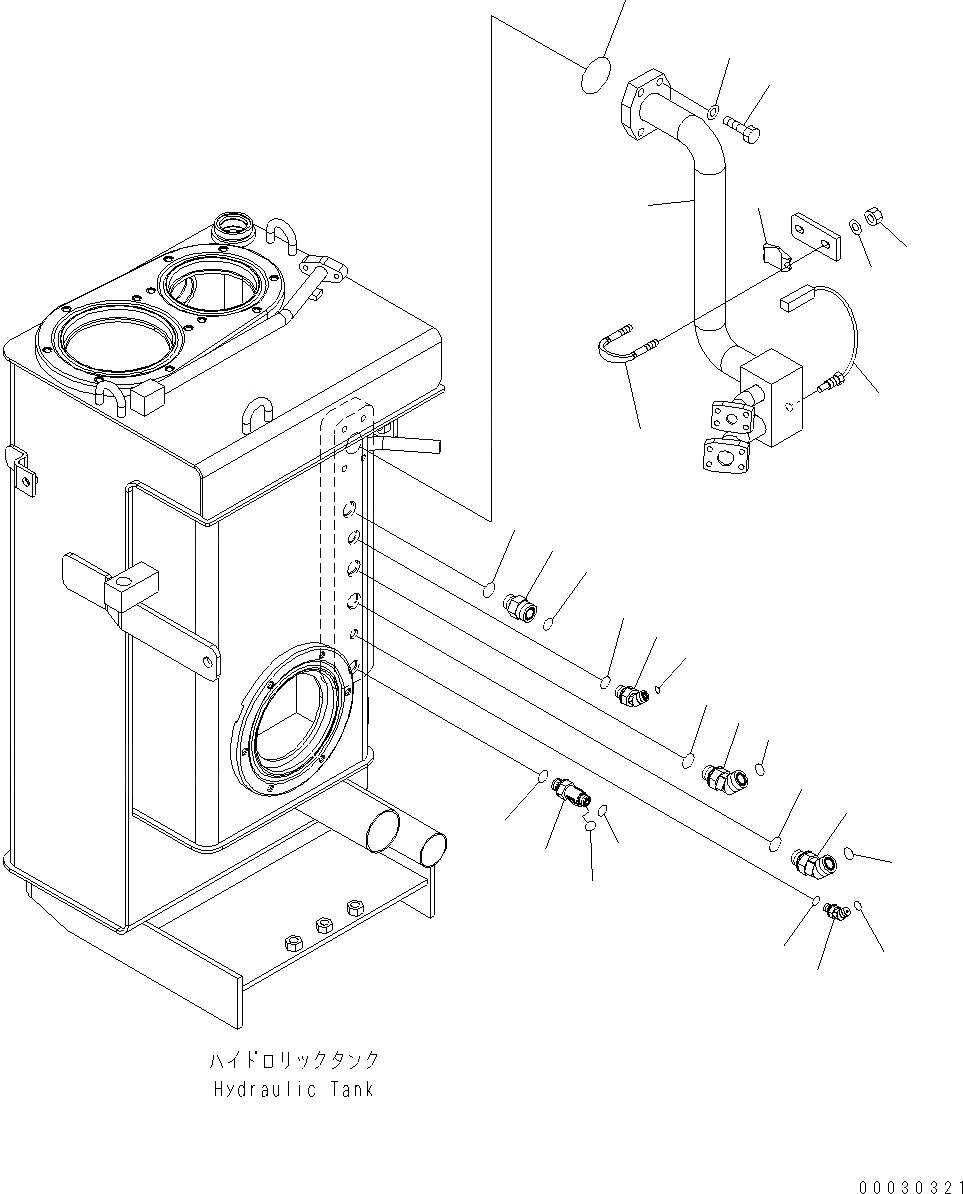 ハイドロリックタンク
Hydraulic Tank

00030321