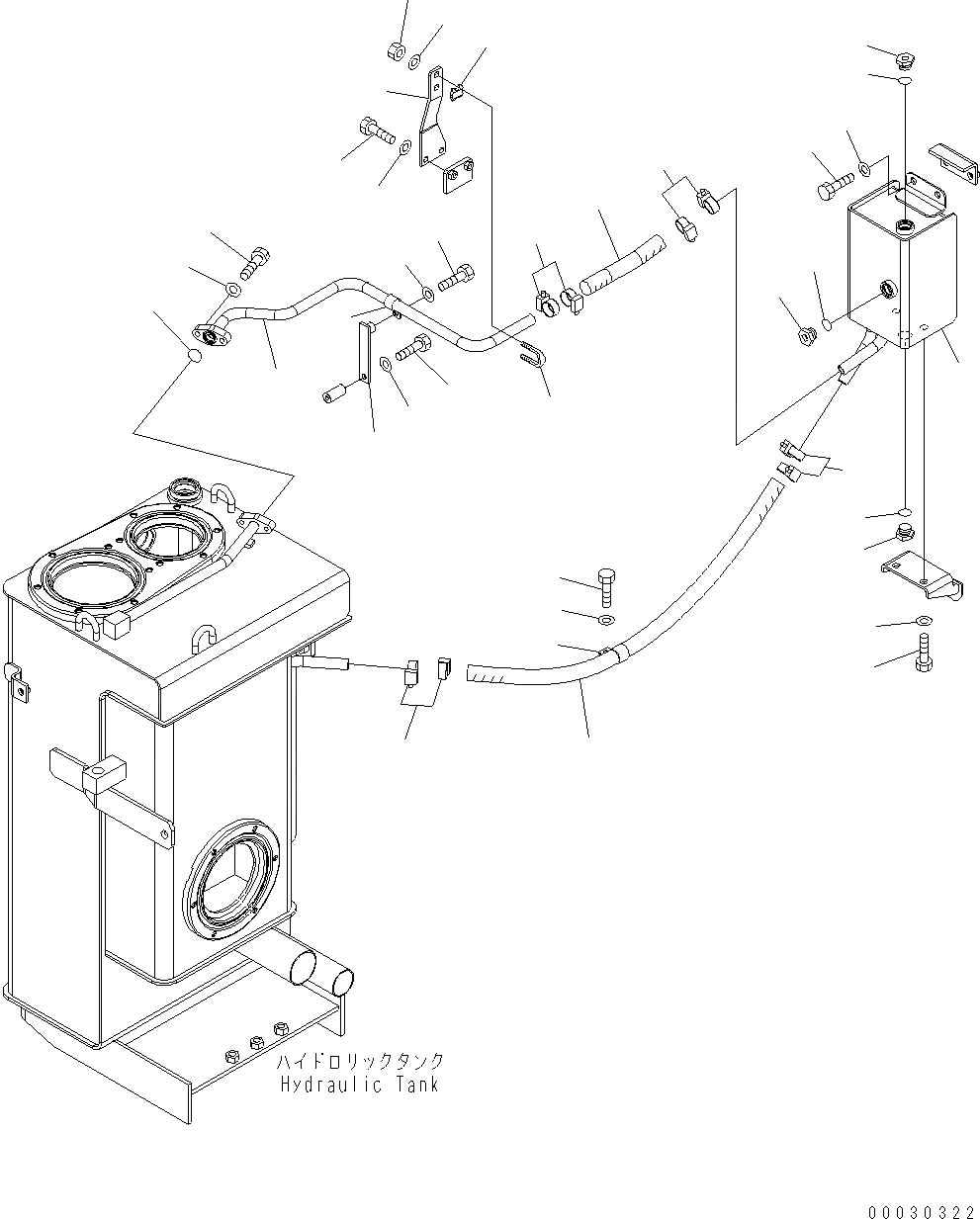 ハイドロリックタンク
Hydraulic Tank

00030322