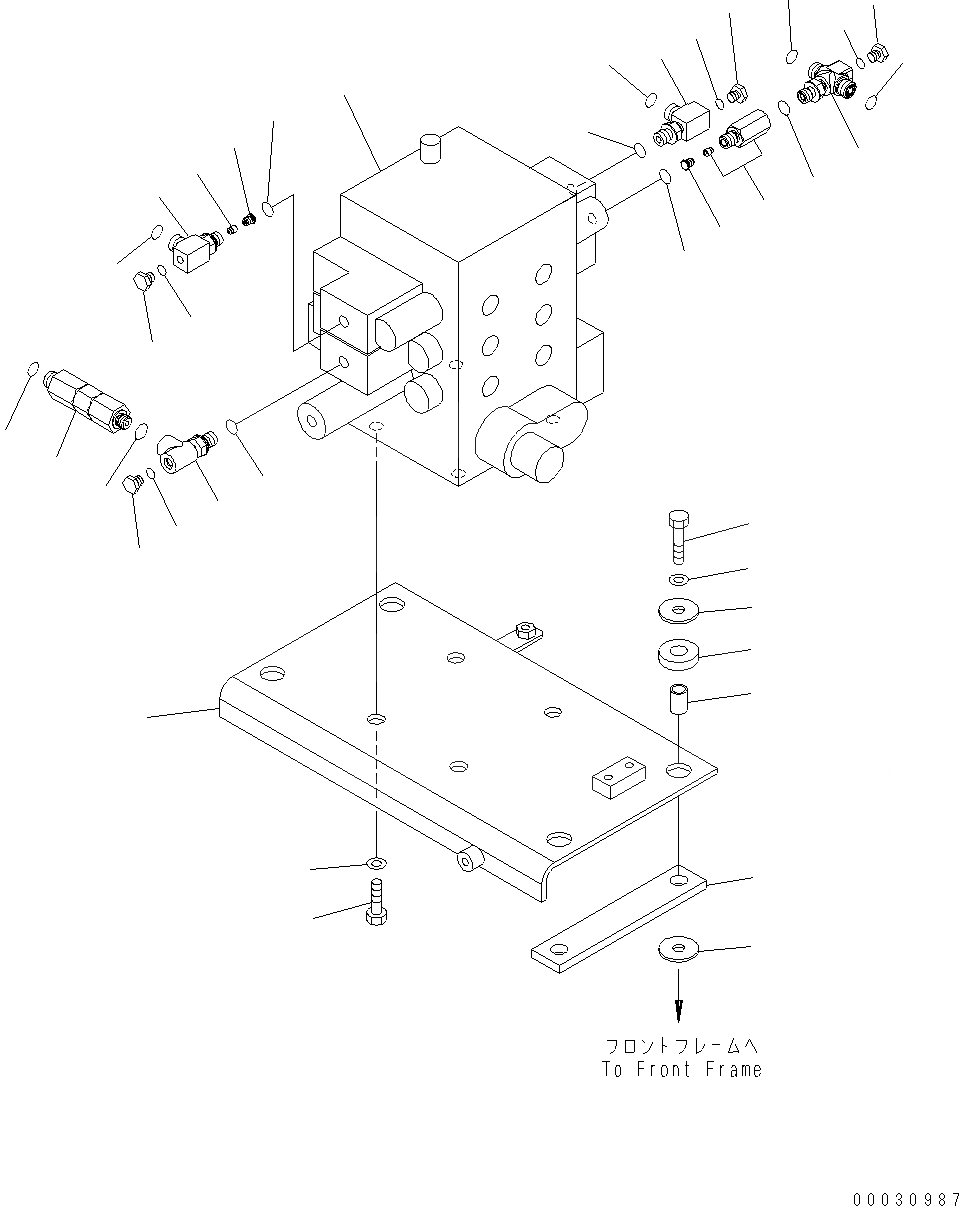 フロントフレームへ
To Front Frame

00030987