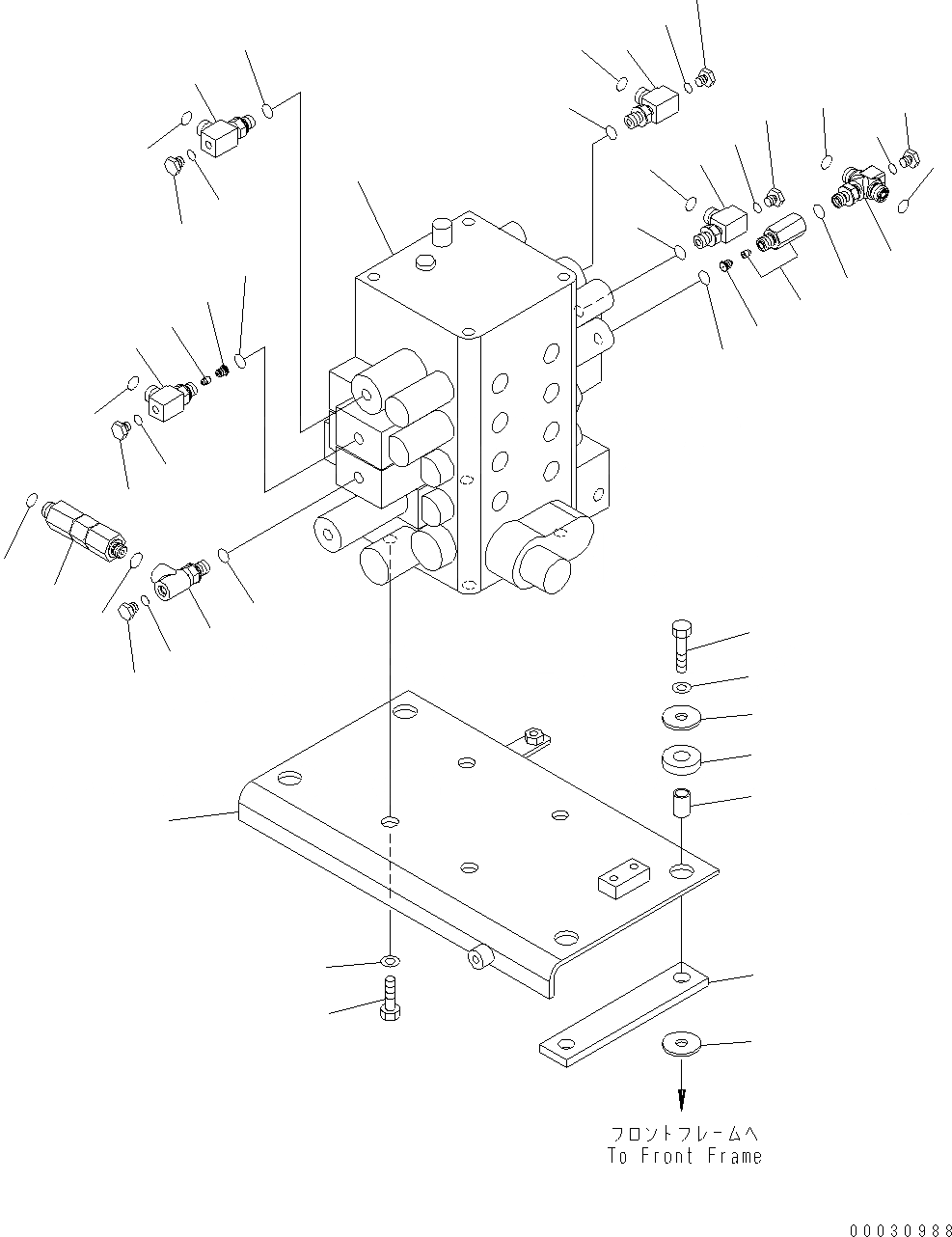 フロントフレームへ
To Front Frame

00030988