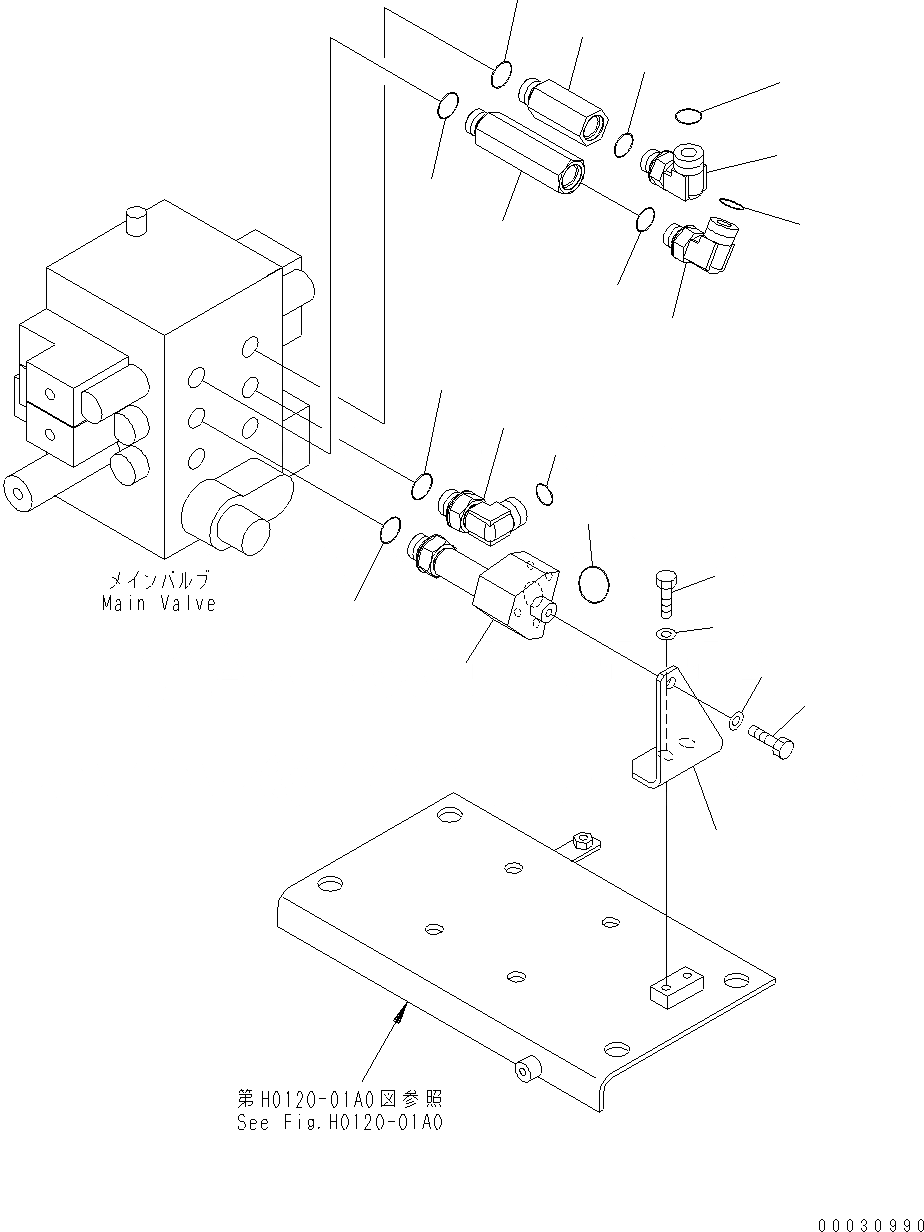 メインバルブ
Main Valve

第H0120-01A0図参照
See Fig.H0120-01A0

00030990