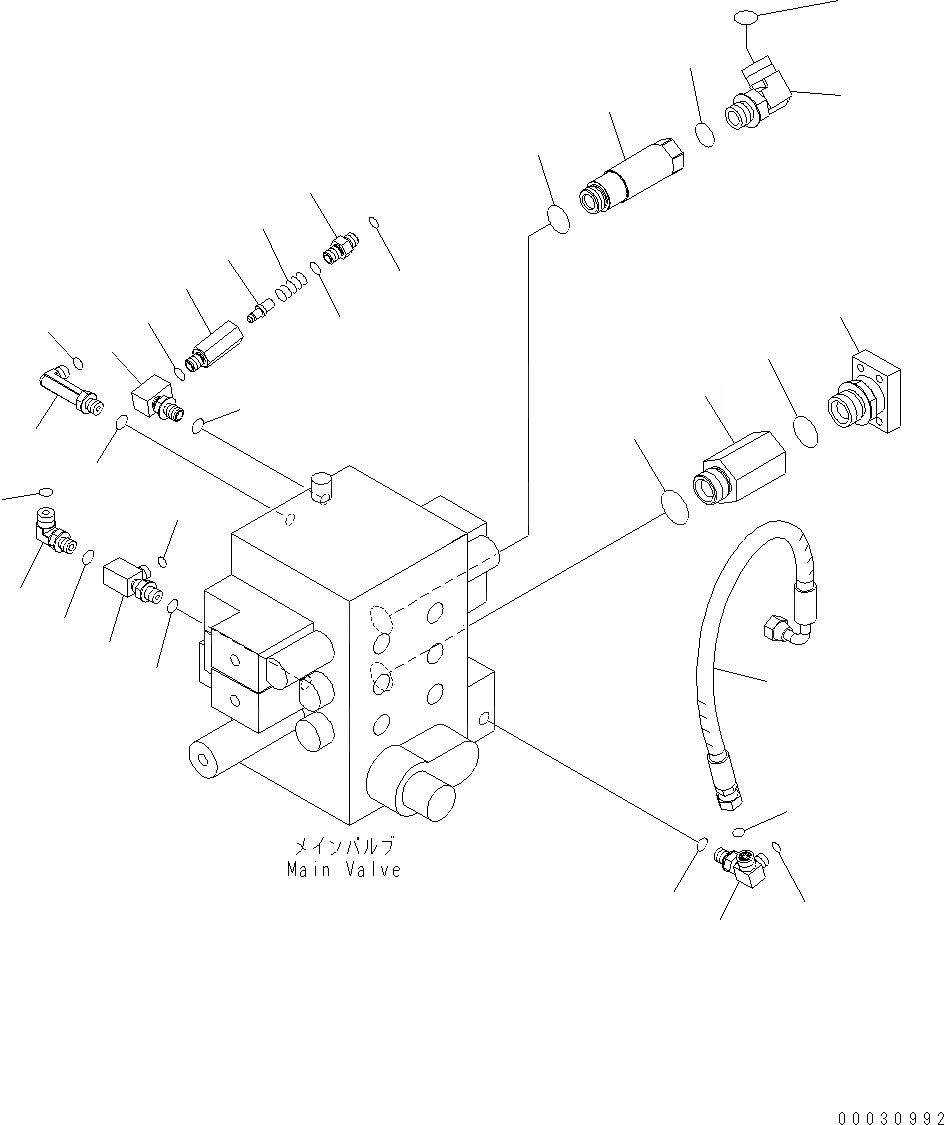 メインバルブ
Main Valve

00030992